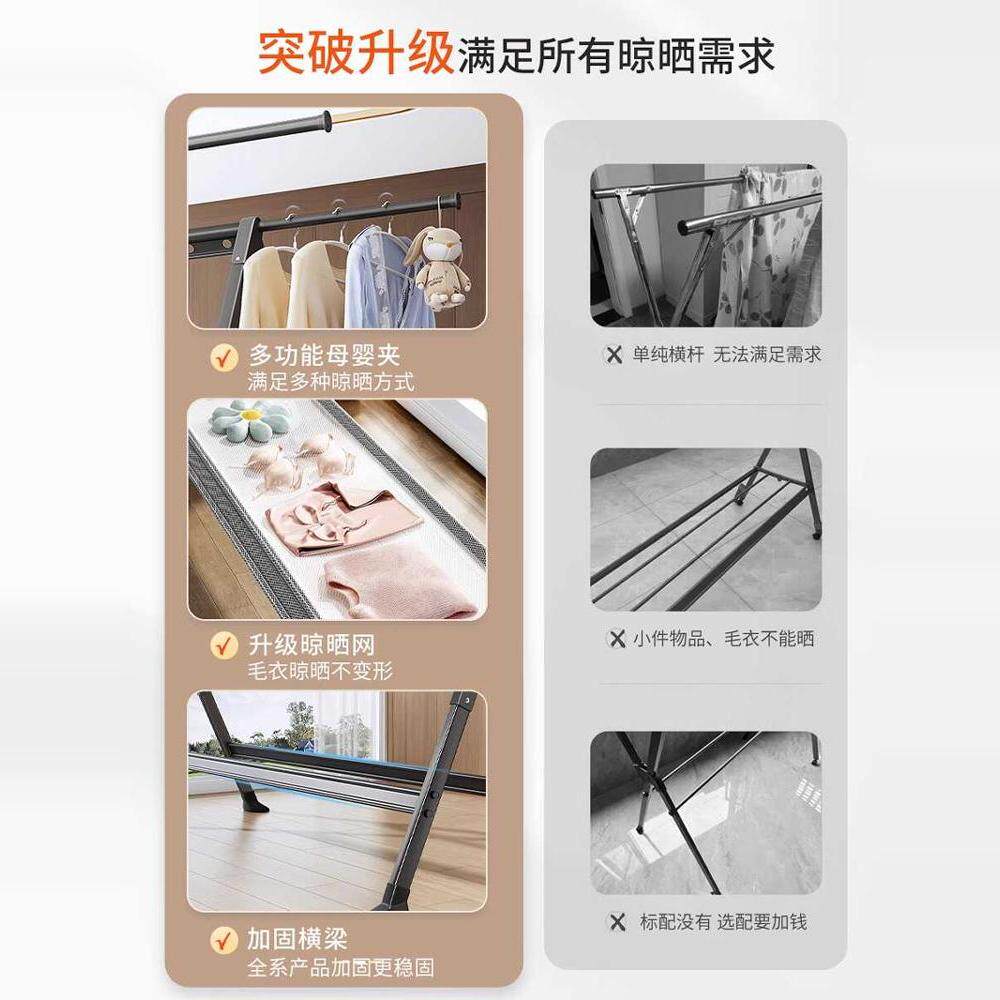 突破升级满足所有晾晒需求

多功能母婴夹
满足多种晾晒方式

升级晾晒网
毛衣晾晒不变形

加固横梁
全系产品加固更稳固

单纯横杆 无法满足需求

小件物品、毛衣不能晒

标配没有 选配要加钱