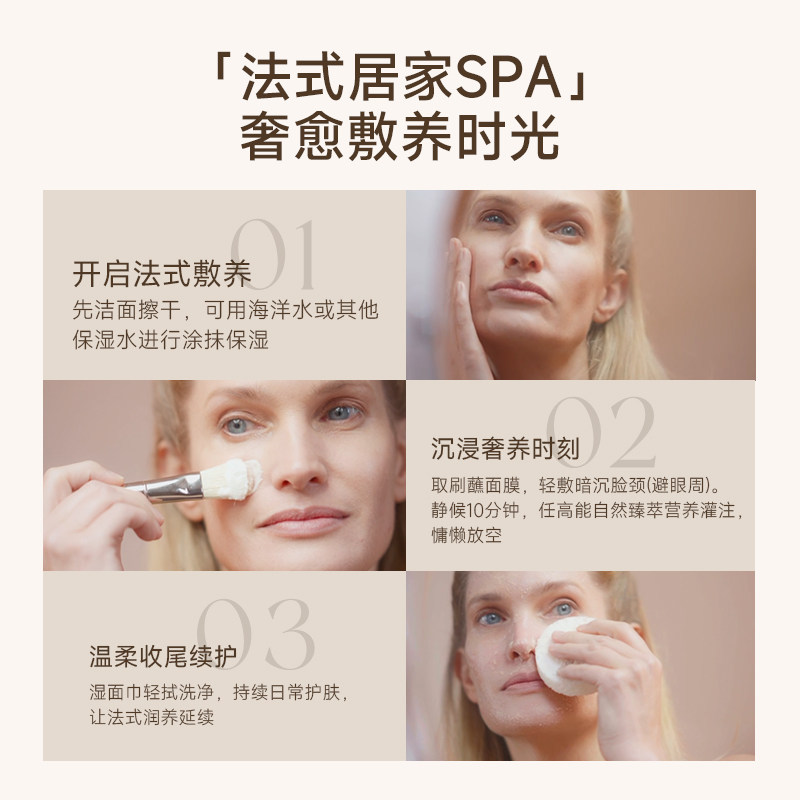 「法式居家SPA」
奢愈敷养时光

01
开启法式敷养
先洁面擦干，可用海洋水或其他保湿水进行涂抹保湿

02
沉浸奢养时刻
取刷蘸面膜，轻敷暗沉脸颈(避眼周)。静候10分钟，任高能自然臻萃营养灌注，慵懒放空

03
温柔收尾续护
湿面巾轻拭洗净，持续日常护肤，让法式润养延续