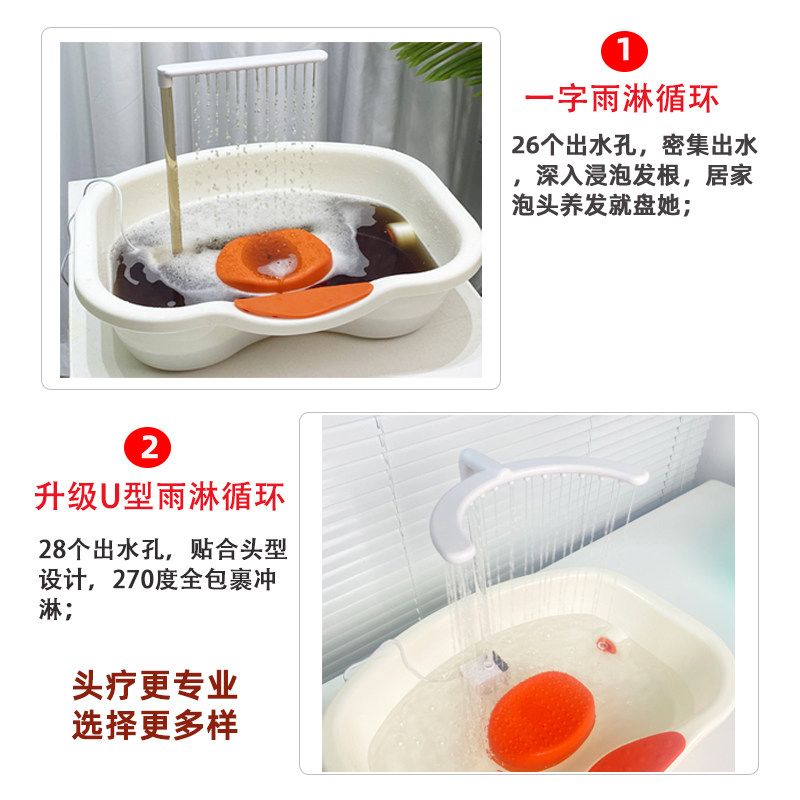 1
一字雨淋循环

26个出水孔，密集出水，深入浸泡发根，居家泡头养发就盘她；

2
升级U型雨淋循环

28个出水孔，贴合头型设计，270度全包裹冲淋；

头疗更专业
选择更多样