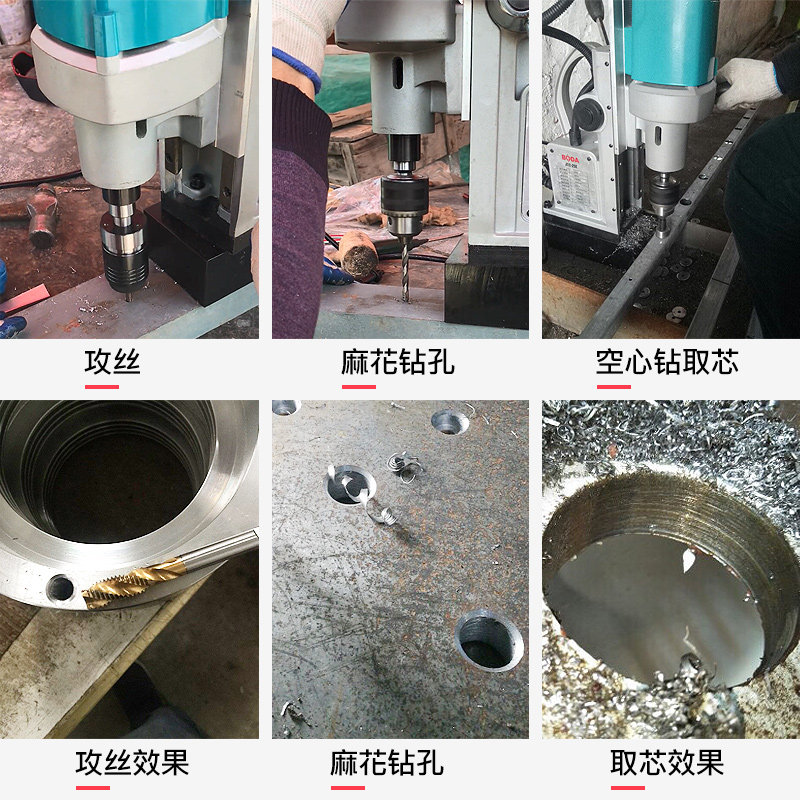 BODA

攻丝

麻花钻孔

空心钻取芯

攻丝效果

麻花钻孔

取芯效果