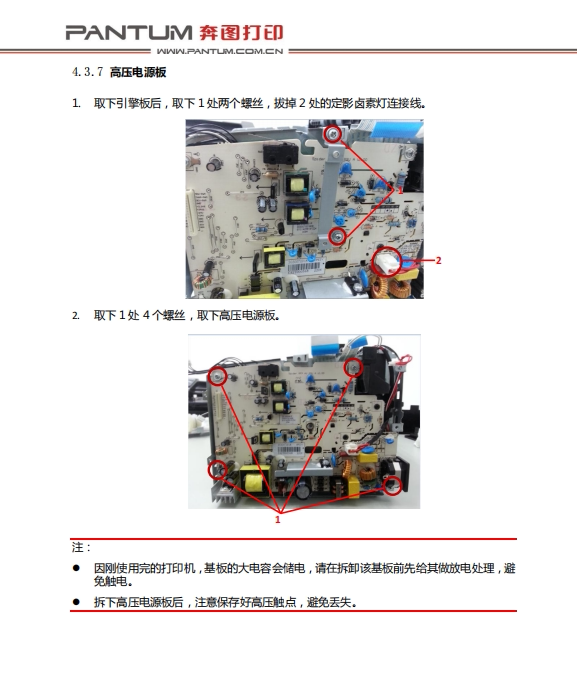 PANTUM 奔图打印
WWW.PANTUM.COM.CN

4.3.7 高压电源板

1. 取下引擎板后，取下 1 处两个螺丝，拔掉 2 处的定影卤素灯连接线。

1
2

2. 取下 1 处 4 个螺丝，取下高压电源板。

1

注：

● 因刚使用完的打印机，基板的大电容会储电，请在拆卸该基板前先给其做放电处理，避免触电。

● 拆下高压电源板后，注意保存好高压触点，避免丢失。