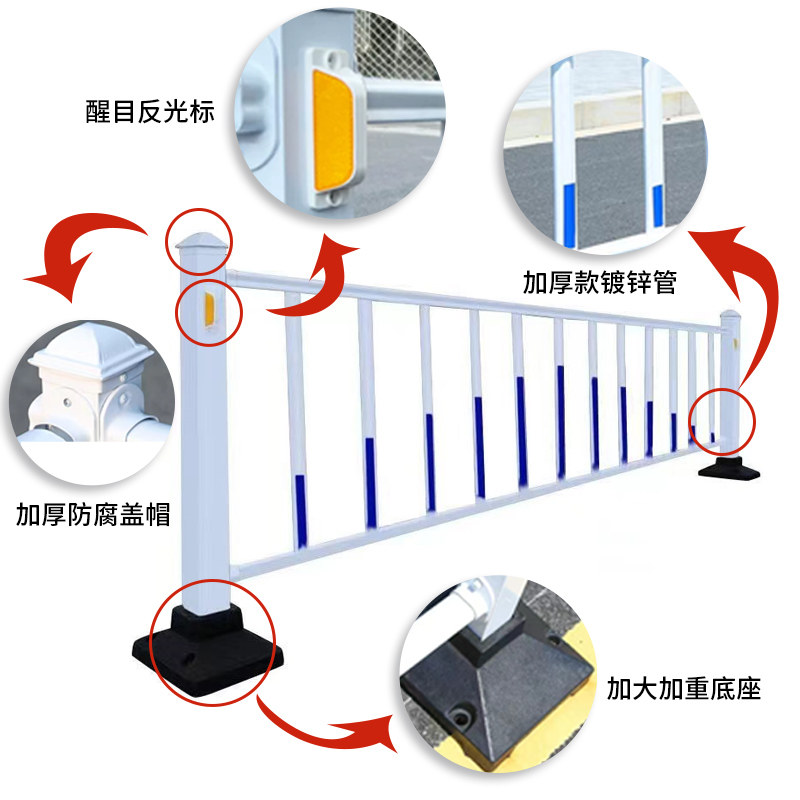 醒目反光标

加厚款镀锌管

加厚防腐盖帽

加大加重底座