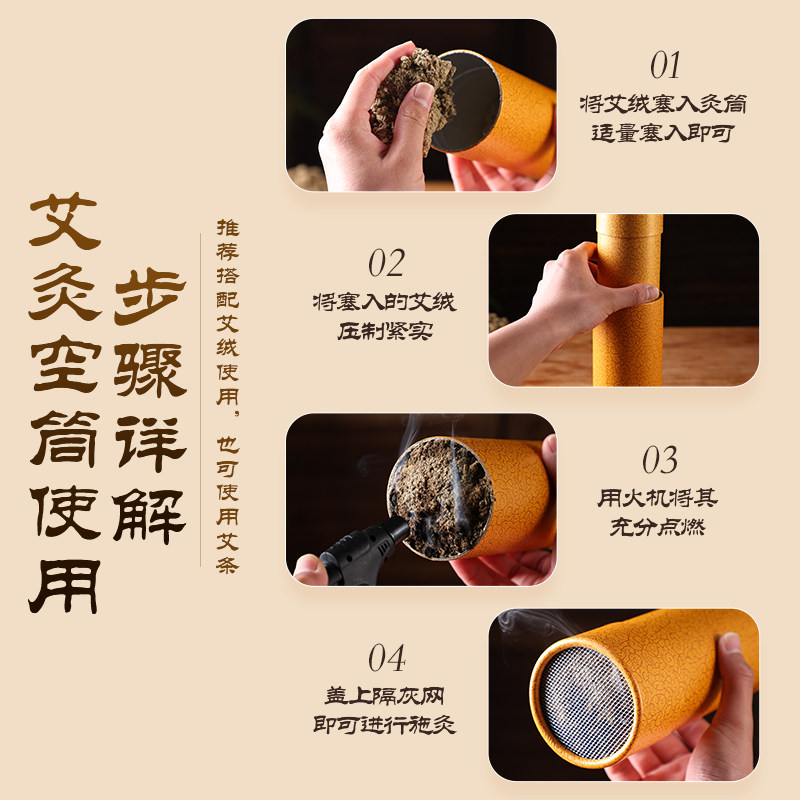 艾灸空筒使用

步骤详解

推荐搭配艾绒使用，也可使用艾条

01
将艾绒塞入灸筒
适量塞入即可

02
将塞入的艾绒
压制紧实

03
用火机将其
充分点燃

04
盖上隔灰网
即可进行施灸