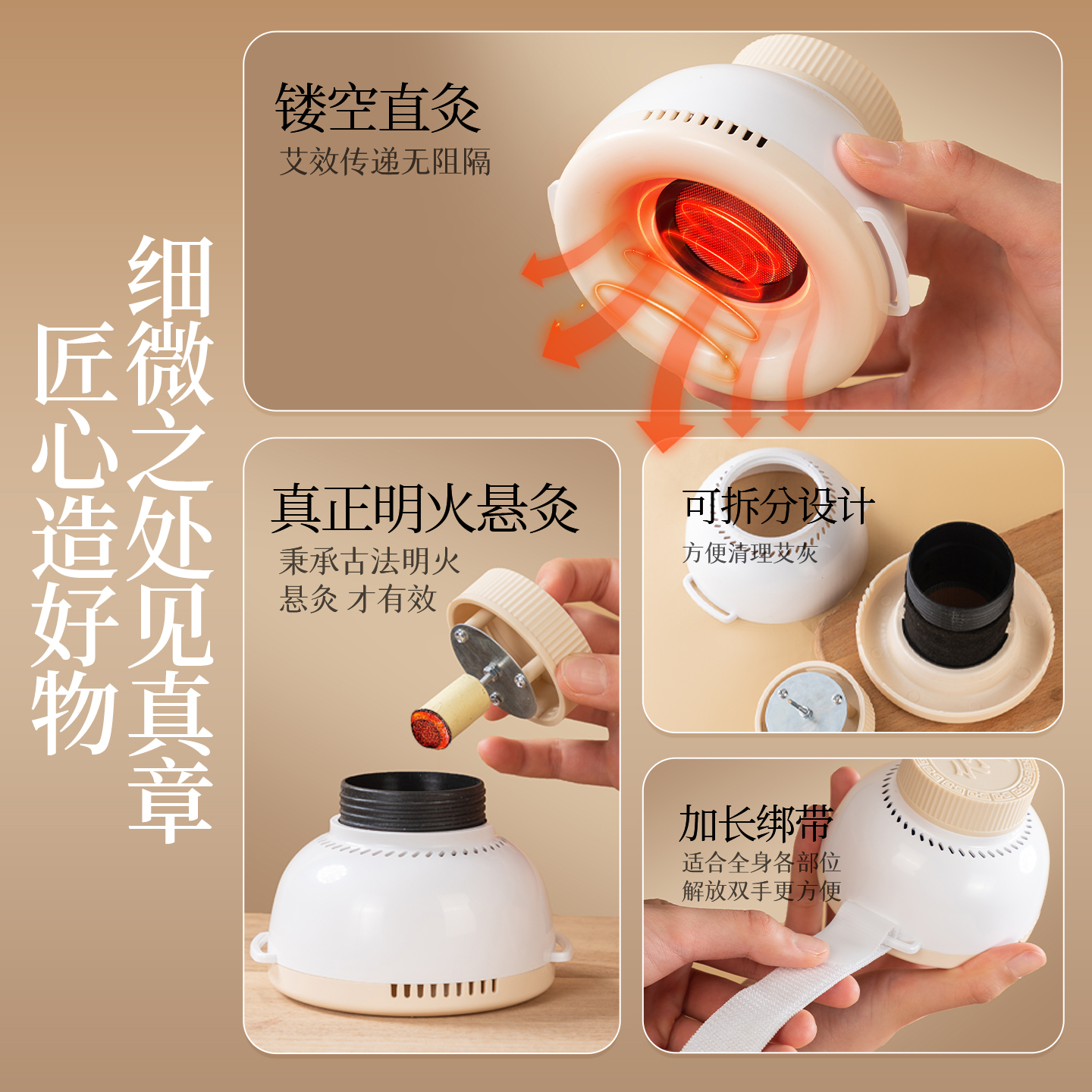 细微之处见真章
匠心造好物

镂空直灸
艾效传递无阻隔

真正明火悬灸
秉承古法明火
悬灸 才有效

可拆分设计
方便清理艾灰

加长绑带
适合全身各部位
解放双手更方便