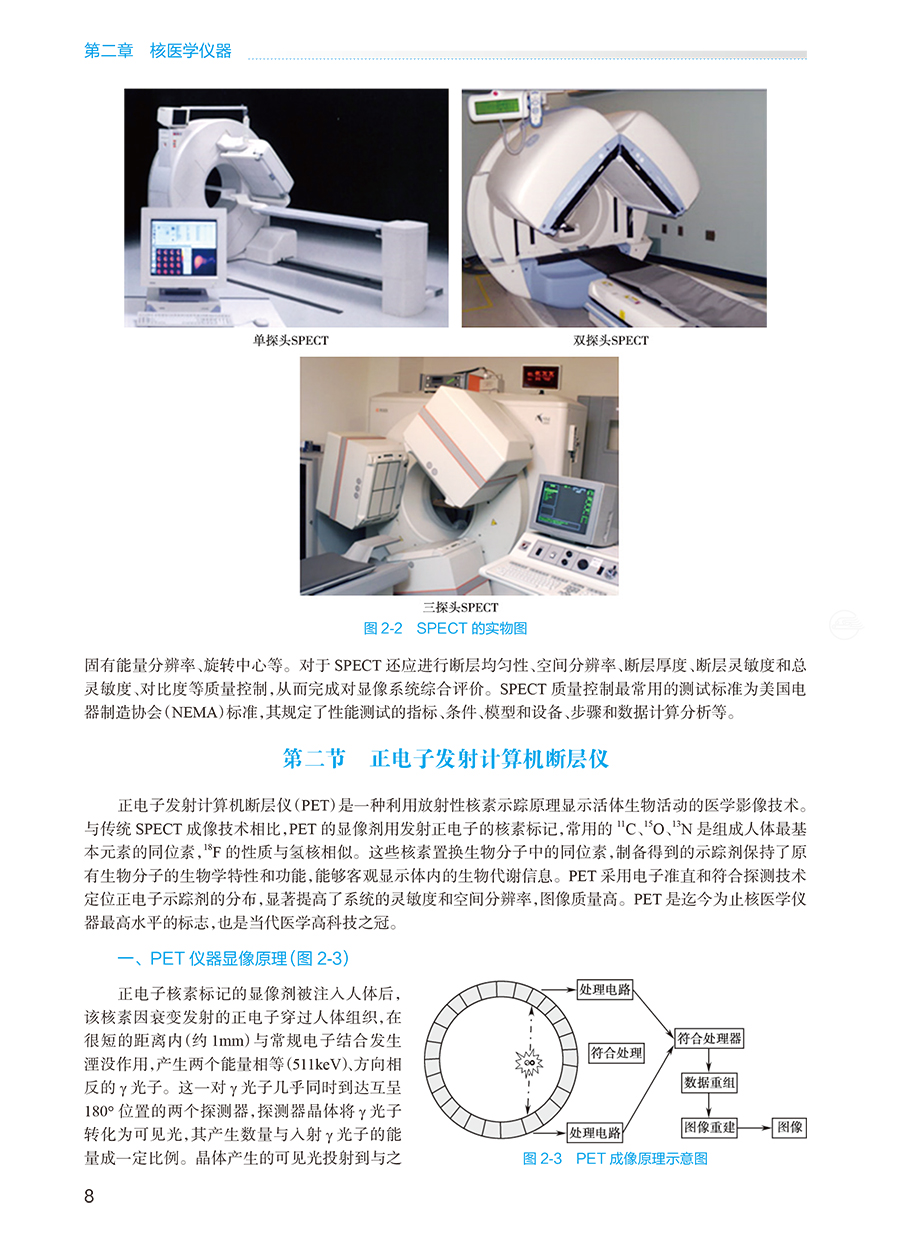 第二章　核医学仪器

单探头SPECT

双探头SPECT

三探头SPECT

图 2-2　SPECT 的实物图

固有能量分辨率、旋转中心等。对于 SPECT 还应进行断层均匀性、空间分辨率、断层厚度、断层灵敏度和总灵敏度、对比度等质量控制，从而完成对显像系统综合评价。SPECT 质量控制最常用的测试标准为美国电器制造协会(NEMA)标准，其规定了性能测试的指标、条件、模型和设备、步骤和数据计算分析等。

第二节　正电子发射计算机断层仪

正电子发射计算机断层仪(PET)是一种利用放射性核素示踪原理显示活体生物活动的医学影像技术。与传统 SPECT 成像技术相比，PET 的显像剂用发射正电子的核素标记，常用的 $^{11}C$、$^{15}O$、$^{13}N$ 是组成人体最基本元素的同位素，$^{18}F$ 的性质与氢核相似。这些核素置换生物分子中的同位素，制备得到的示踪剂保持了原有生物分子的生物学特性和功能，能够客观显示体内的生物代谢信息。PET 采用电子准直和符合探测技术定位正电子示踪剂的分布，显著提高了系统的灵敏度和空间分辨率，图像质量高。PET 是迄今为止核医学仪器最高水平的标志，也是当代医学高科技之冠。

一、PET 仪器显像原理(图 2-3)

正电子核素标记的显像剂被注入人体后，该核素因衰变发射的正电子穿过人体组织，在很短的距离内(约 1mm)与常规电子结合发生湮没作用，产生两个能量相等(511keV)、方向相反的 γ 光子。这一对 γ 光子几乎同时到达互呈 180° 位置的两个探测器，探测器晶体将 γ 光子转化为可见光，其产生数量与入射 γ 光子的能量成一定比例。晶体产生的可见光投射到与之

处理电路
符合处理
符合处理器
数据重组
处理电路
图像重建
图像

图 2-3　PET 成像原理示意图

8