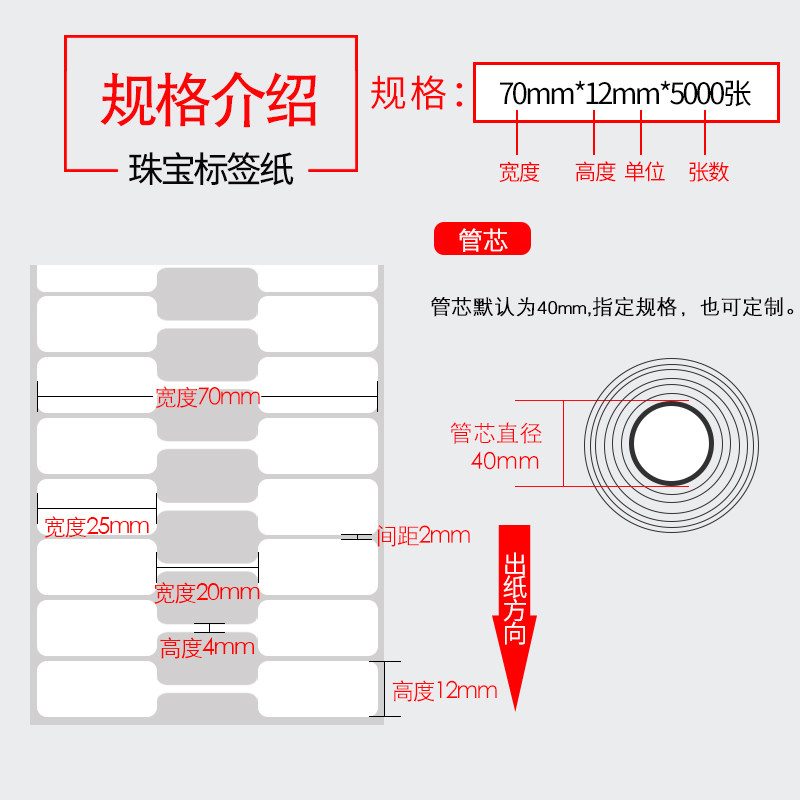 规格介绍
珠宝标签纸

规格：70mm*12mm*5000张
宽度 高度 单位 张数

管芯

管芯默认为40mm,指定规格，也可定制。

宽度70mm
宽度25mm
间距2mm
宽度20mm
高度4mm
高度12mm

管芯直径
40mm

出纸方向