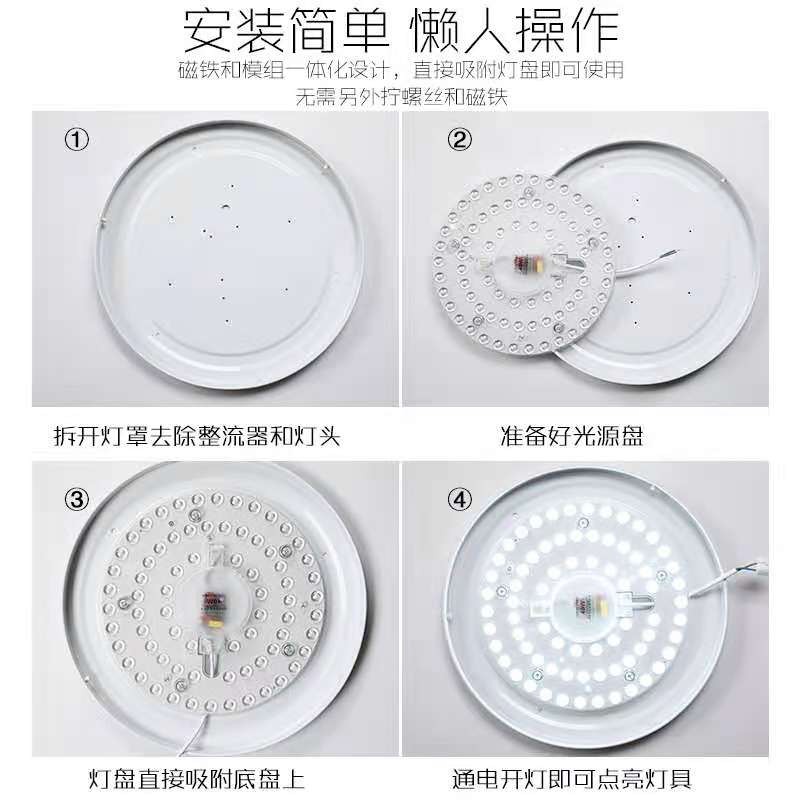 安装简单 懒人操作

磁铁和模组一体化设计，直接吸附灯盘即可使用
无需另外拧螺丝和磁铁

①

拆开灯罩去除整流器和灯头

②

准备好光源盘

③

灯盘直接吸附底盘上

④

通电开灯即可点亮灯具