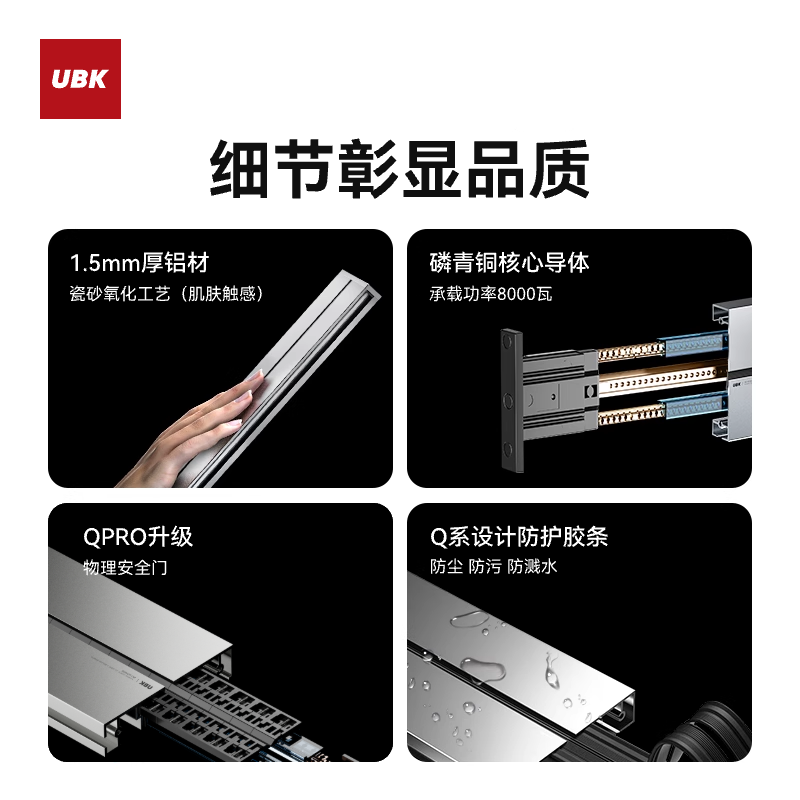 UBK

细节彰显品质

1.5mm厚铝材
瓷砂氧化工艺（肌肤触感）

磷青铜核心导体
承载功率8000瓦

UBK

QPRO升级
物理安全门

UBK

Q系设计防护胶条
防尘 防污 防溅水