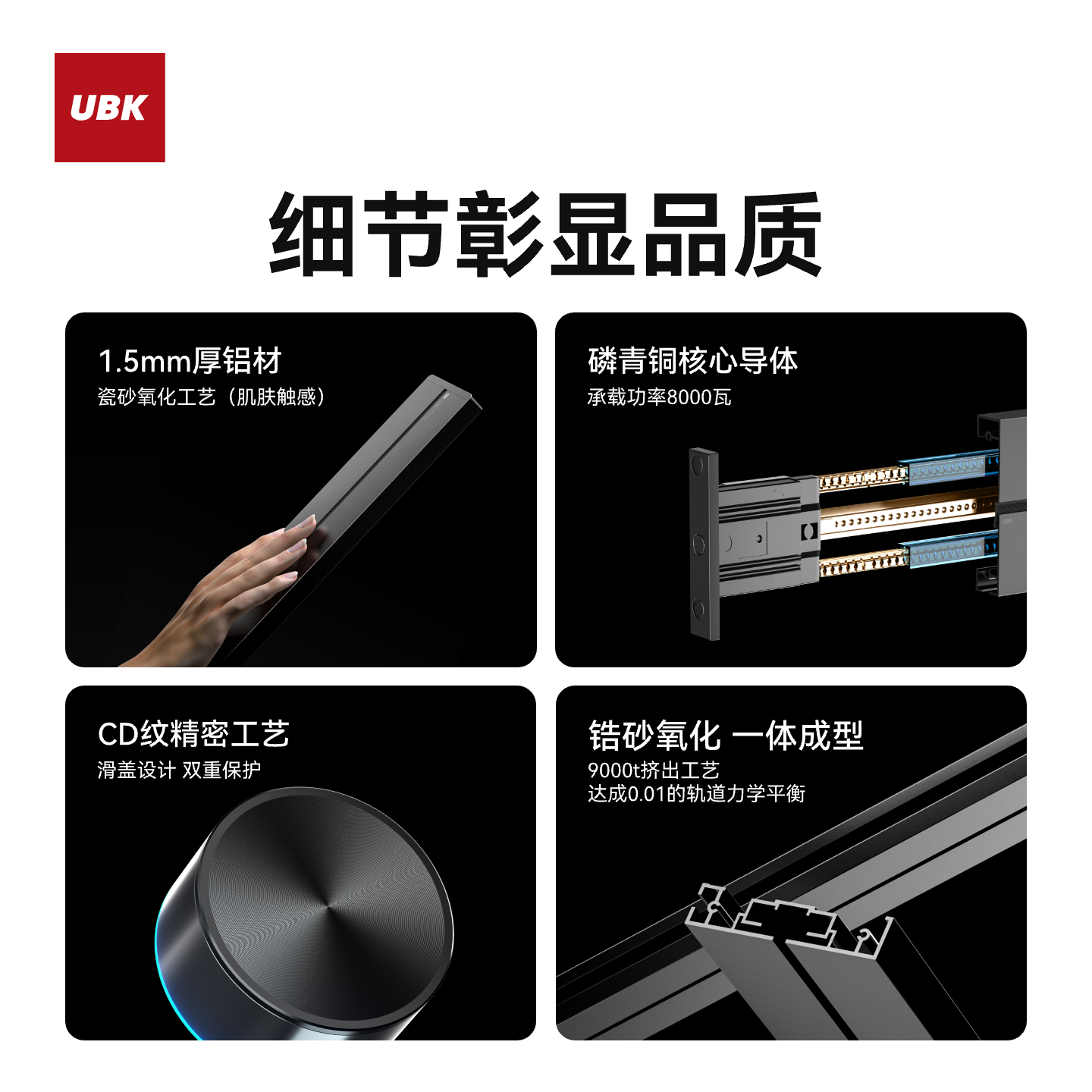 UBK

细节彰显品质

1.5mm厚铝材
瓷砂氧化工艺（肌肤触感）

磷青铜核心导体
承载功率8000瓦

CD纹精密工艺
滑盖设计 双重保护

锆砂氧化 一体成型
9000t挤出工艺
达成0.01的轨道力学平衡