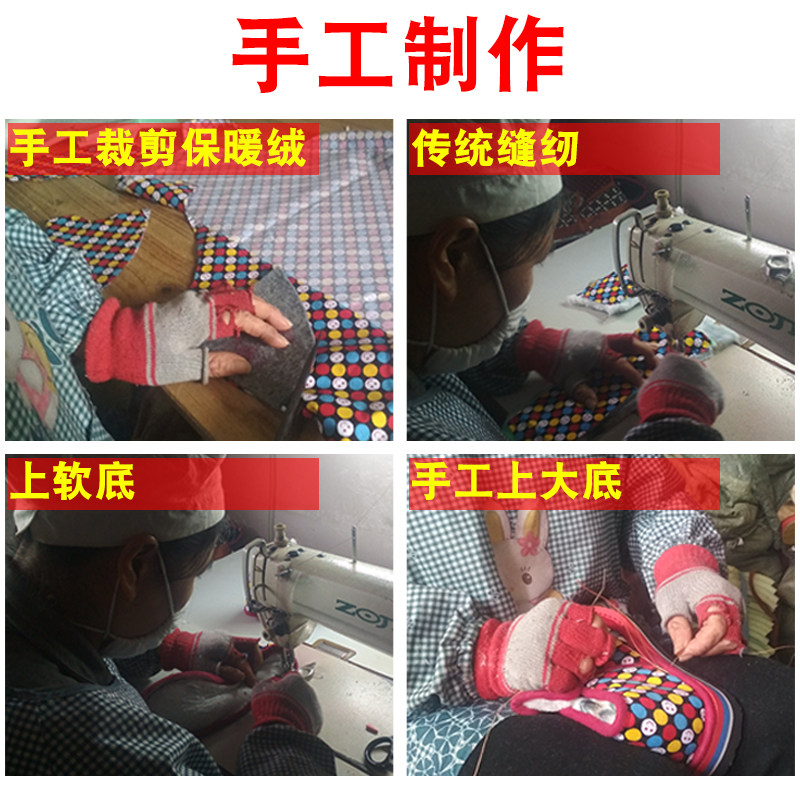 手工制作

手工裁剪保暖绒

传统缝纫

ZOJ

上软底

ZOJ

手工上大底