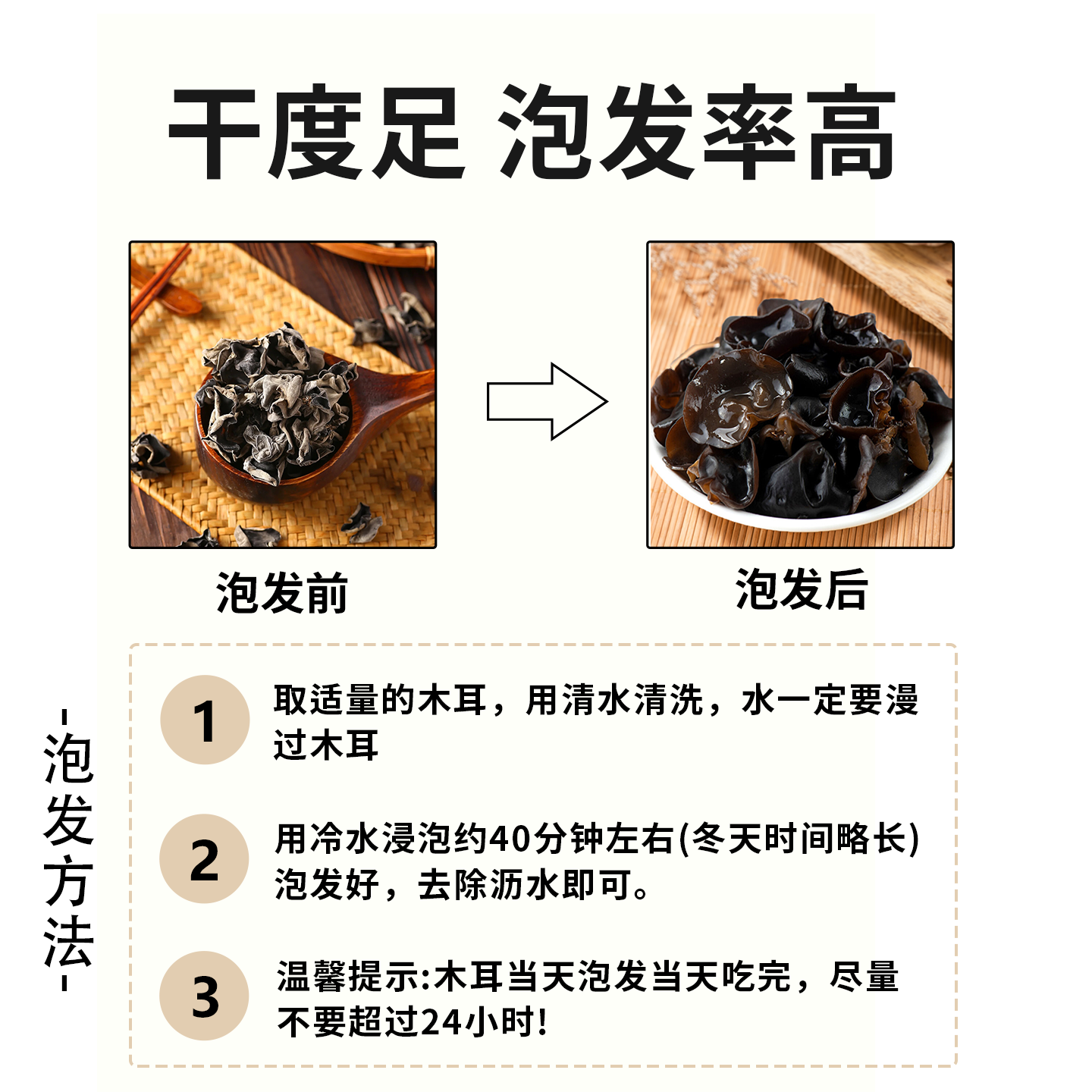 干度足 泡发率高

泡发前

泡发后

泡发方法

1 取适量的木耳，用清水清洗，水一定要漫过木耳

2 用冷水浸泡约40分钟左右(冬天时间略长)泡发好，去除沥水即可。

3 温馨提示:木耳当天泡发当天吃完，尽量不要超过24小时!