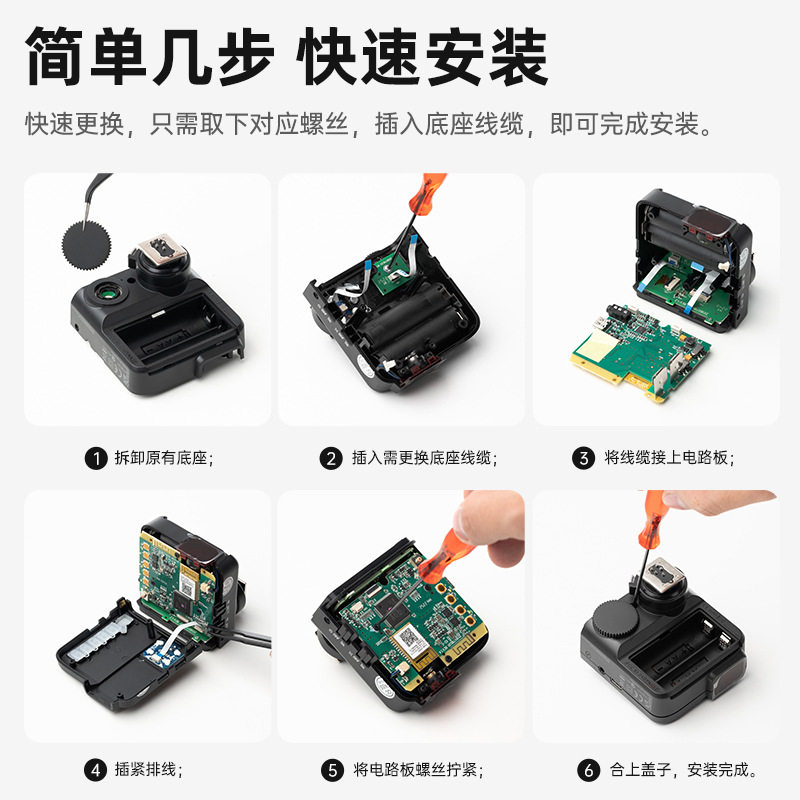 简单几步 快速安装

快速更换，只需取下对应螺丝，插入底座线缆，即可完成安装。

1 拆卸原有底座；

2 插入需更换底座线缆；

3 将线缆接上电路板；

4 插紧排线；

5 将电路板螺丝拧紧；

6 合上盖子，安装完成。