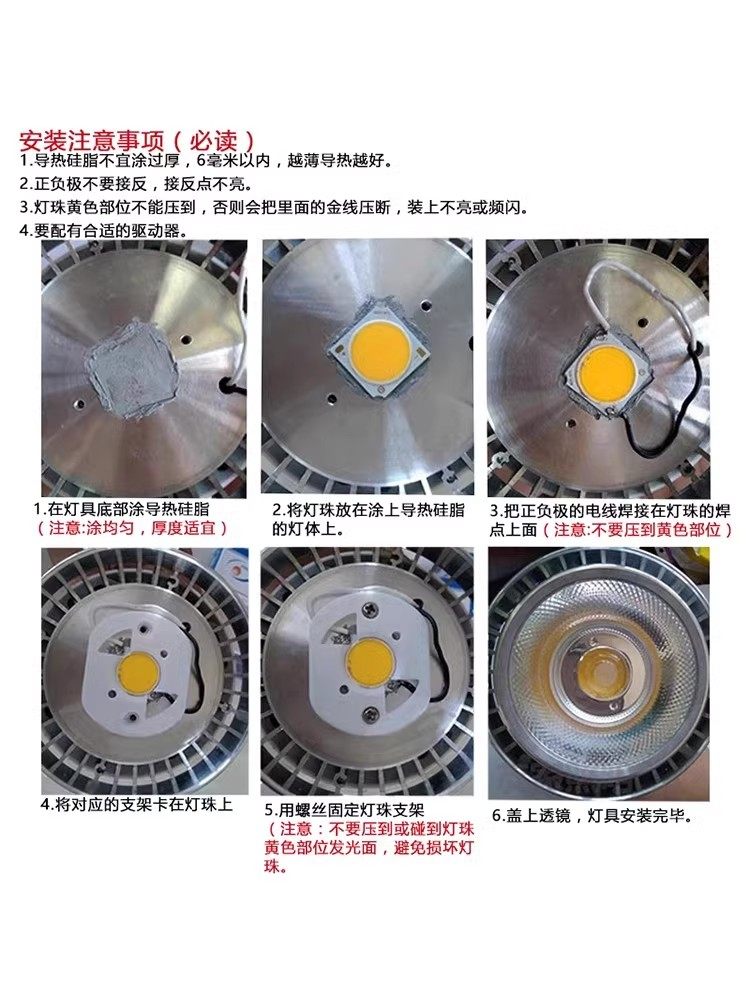 安装注意事项（必读）
1.导热硅脂不宜涂过厚，6毫米以内，越薄导热越好。
2.正负极不要接反，接反点不亮。
3.灯珠黄色部位不能压到，否则会把里面的金线压断，装上不亮或频闪。
4.要配有合适的驱动器。

1.在灯具底部涂导热硅脂（注意:涂均匀，厚度适宜）

2.将灯珠放在涂上导热硅脂的灯体上。

3.把正负极的电线焊接在灯珠的焊点上面（注意:不要压到黄色部位）

4.将对应的支架卡在灯珠上

5.用螺丝固定灯珠支架（注意：不要压到或碰到灯珠黄色部位发光面，避免损坏灯珠。

6.盖上透镜，灯具安装完毕。