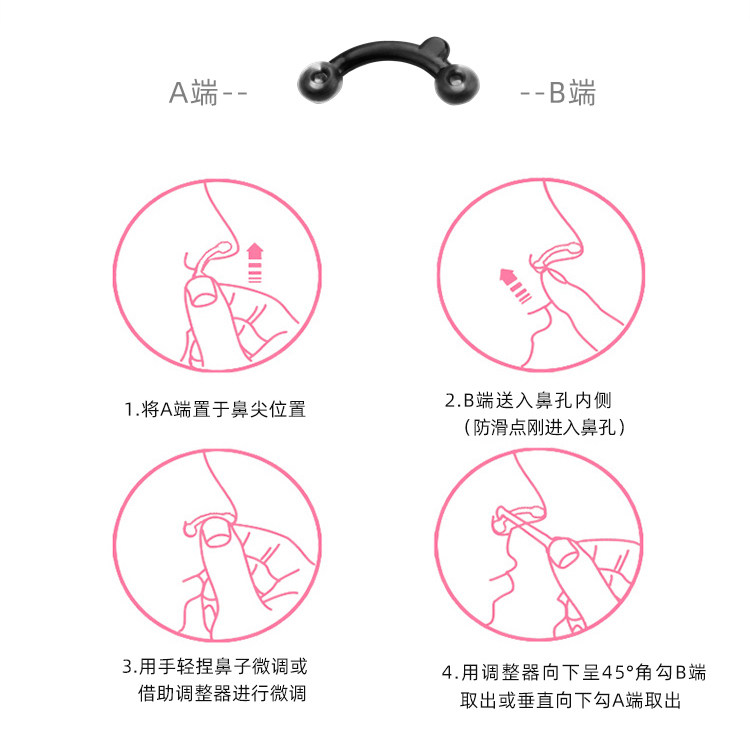 A端--

--B端

1.将A端置于鼻尖位置

2.B端送入鼻孔内侧
（防滑点刚进入鼻孔）

3.用手轻捏鼻子微调或借助调整器进行微调

4.用调整器向下呈45°角勾B端取出或垂直向下勾A端取出