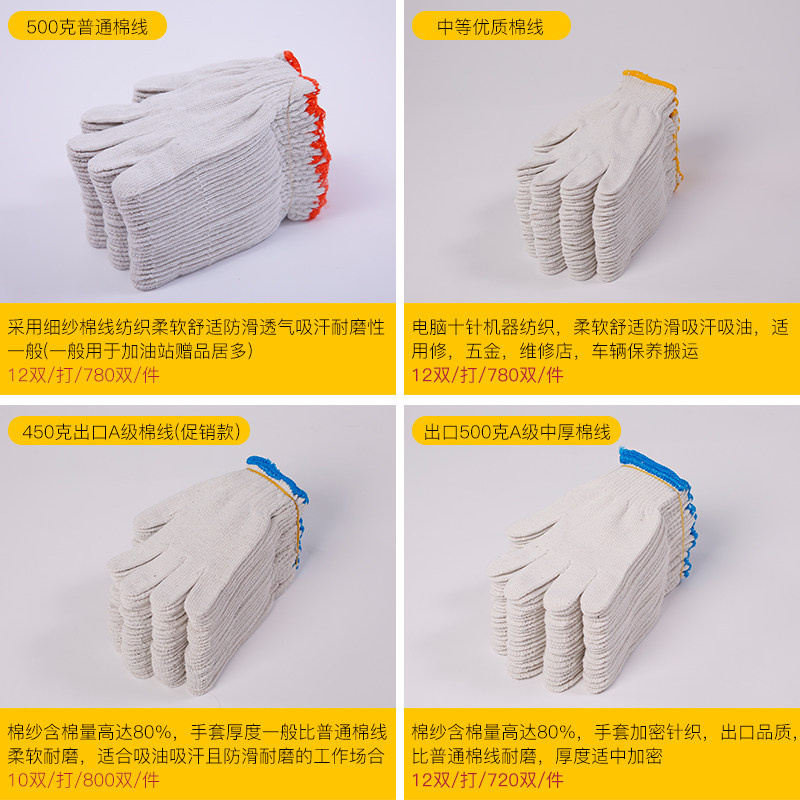 500克普通棉线

采用细纱棉线纺织柔软舒适防滑透气吸汗耐磨性一般(一般用于加油站赠品居多)
12双/打/780双/件

中等优质棉线

电脑十针机器纺织，柔软舒适防滑吸汗吸油，适用修，五金，维修店，车辆保养搬运
12双/打/780双/件

450克出口A级棉线(促销款)

棉纱含棉量高达80%，手套厚度一般比普通棉线柔软耐磨，适合吸油吸汗且防滑耐磨的工作场合
10双/打/800双/件

出口500克A级中厚棉线

棉纱含棉量高达80%，手套加密针织，出口品质，比普通棉线耐磨，厚度适中加密
12双/打/720双/件