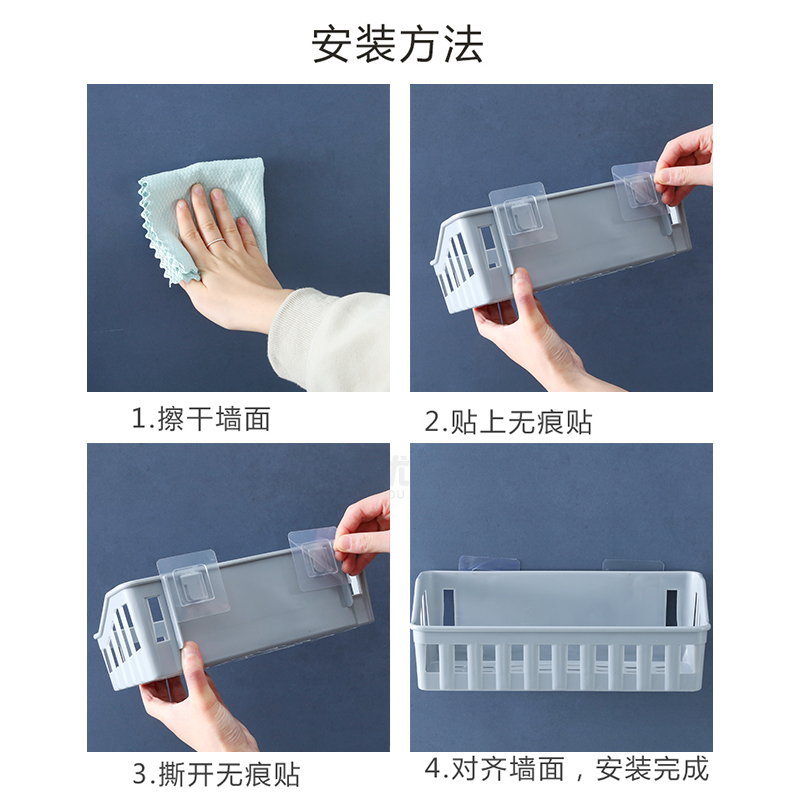 安装方法

1.擦干墙面

2.贴上无痕贴

3.撕开无痕贴

4.对齐墙面，安装完成