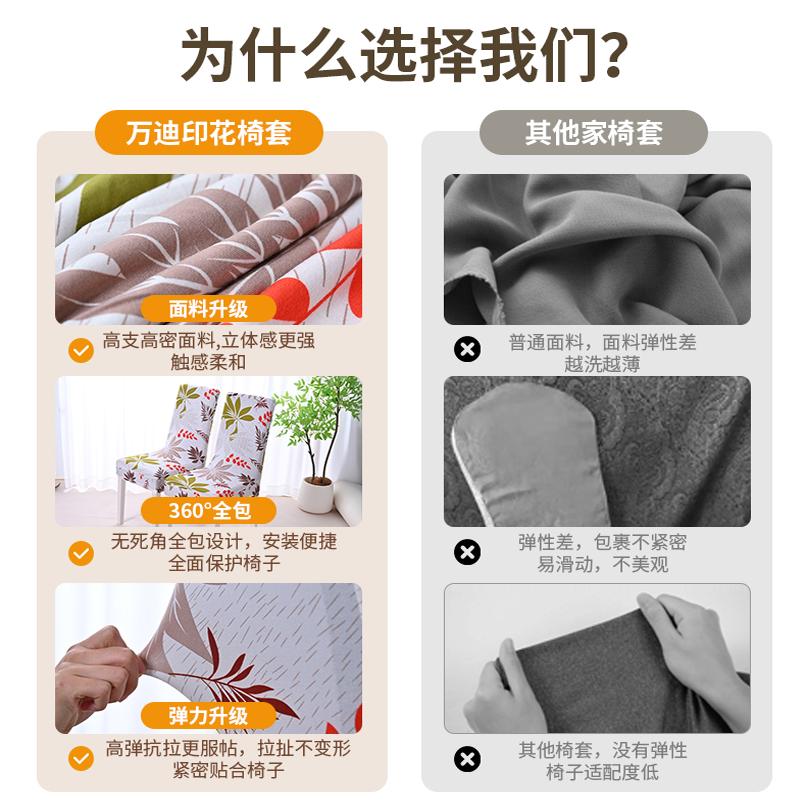 为什么选择我们?

万迪印花椅套

面料升级

高支高密面料,立体感更强
触感柔和

360°全包

无死角全包设计，安装便捷
全面保护椅子

弹力升级

高弹抗拉更服帖，拉扯不变形
紧密贴合椅子

其他家椅套

普通面料，面料弹性差
越洗越薄

弹性差，包裹不紧密
易滑动，不美观

其他椅套，没有弹性
椅子适配度低