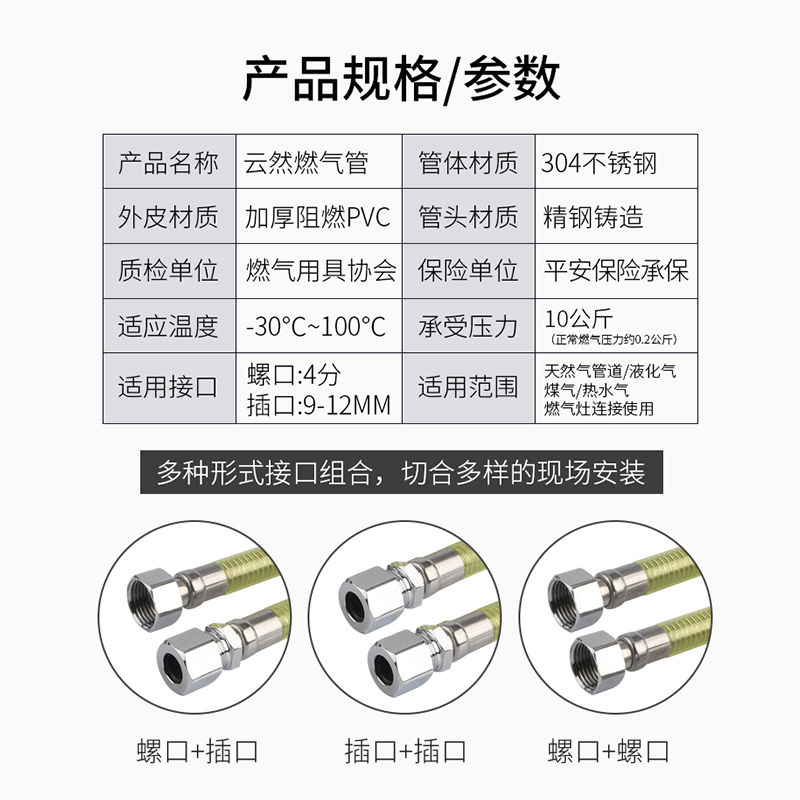 产品规格/参数

| 产品名称 | 云然燃气管 | 管体材质 | 304不锈钢 |
|---|---|---|---|
| 外皮材质 | 加厚阻燃PVC | 管头材质 | 精钢铸造 |
| 质检单位 | 燃气用具协会 | 保险单位 | 平安保险承保 |
| 适应温度 | -30°C~100°C | 承受压力 | 10公斤 (正常燃气压力约0.2公斤) |
| 适用接口 | 螺口:4分 插口:9-12MM | 适用范围 | 天然气管道/液化气 煤气/热水气 燃气灶连接使用 |

多种形式接口组合，切合多样的现场安装

螺口+插口

插口+插口

螺口+螺口