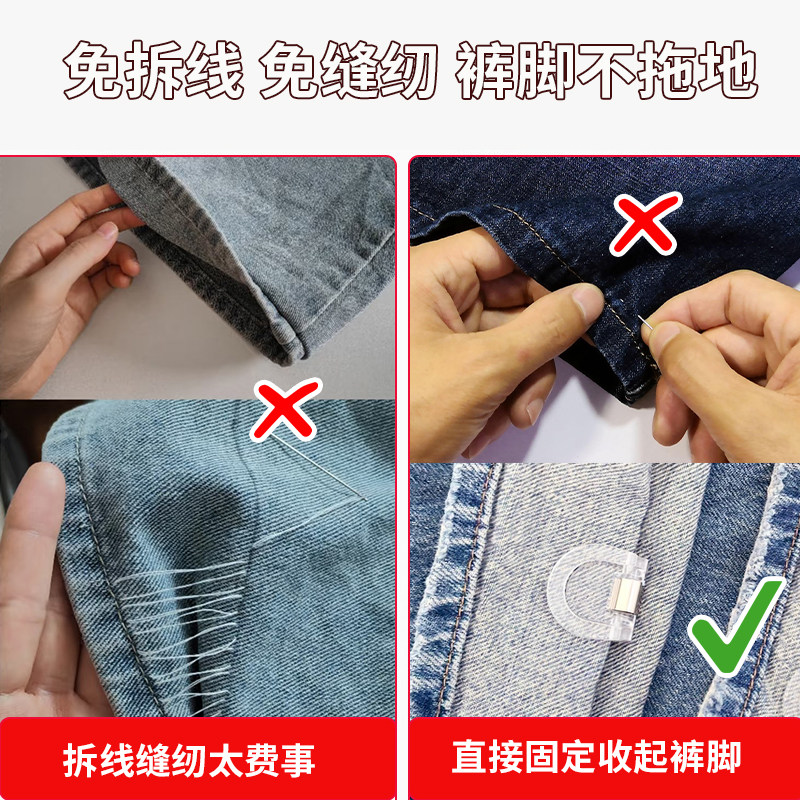 免拆线 免缝纫 裤脚不拖地

拆线缝纫太费事

直接固定收起裤脚