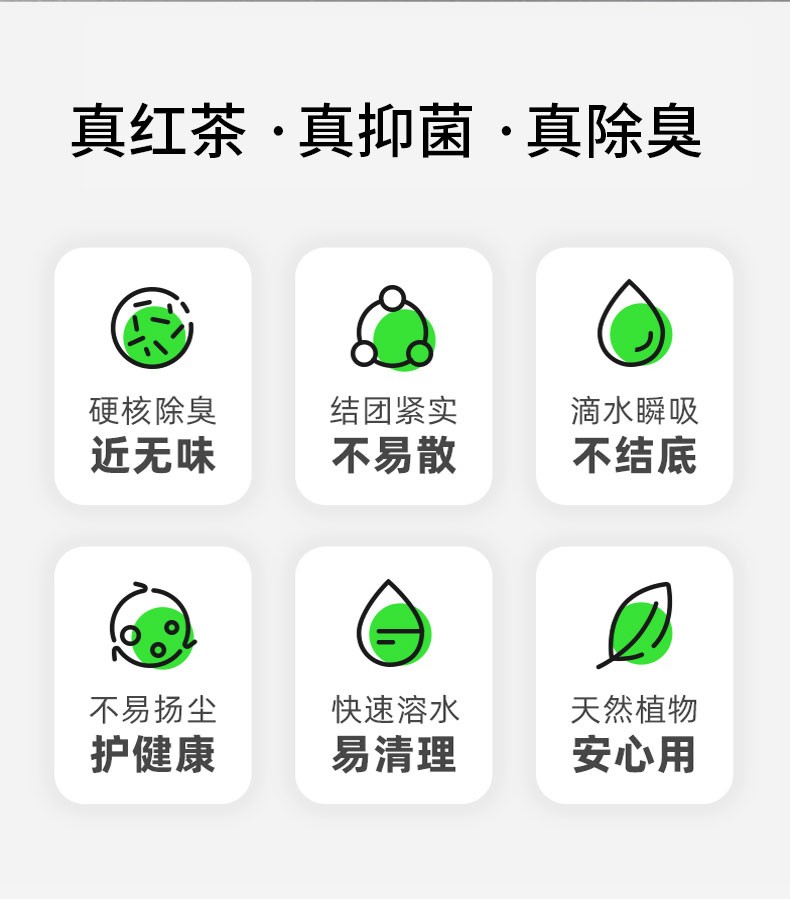 真红茶 ·真抑菌 ·真除臭

硬核除臭
近无味

结团紧实
不易散

滴水瞬吸
不结底

不易扬尘
护健康

快速溶水
易清理

天然植物
安心用