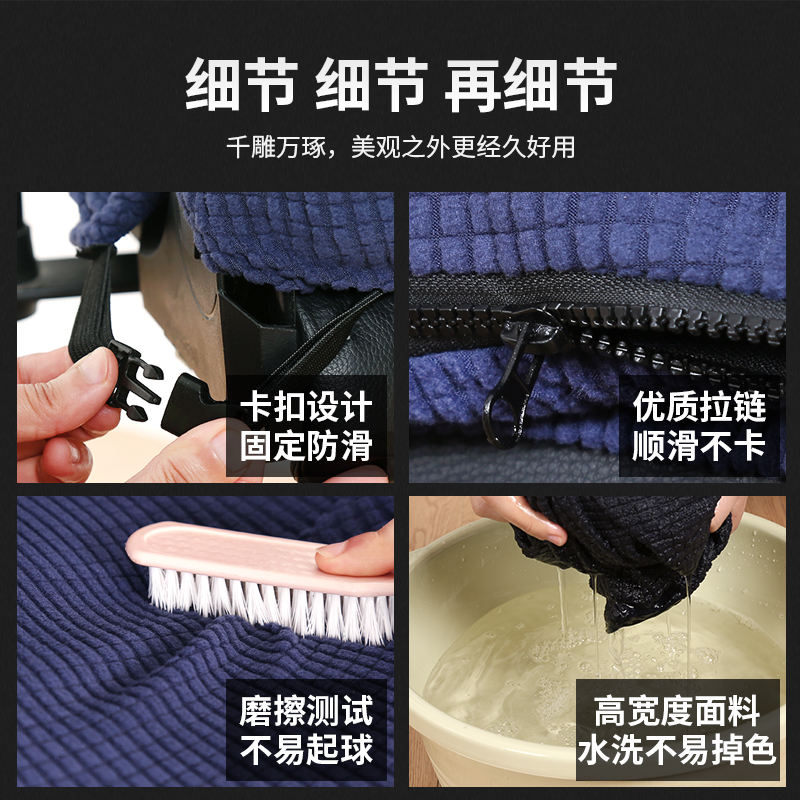 细节 细节 再细节

千雕万琢，美观之外更经久好用

卡扣设计
固定防滑

优质拉链
顺滑不卡

磨擦测试
不易起球

高宽度面料
水洗不易掉色