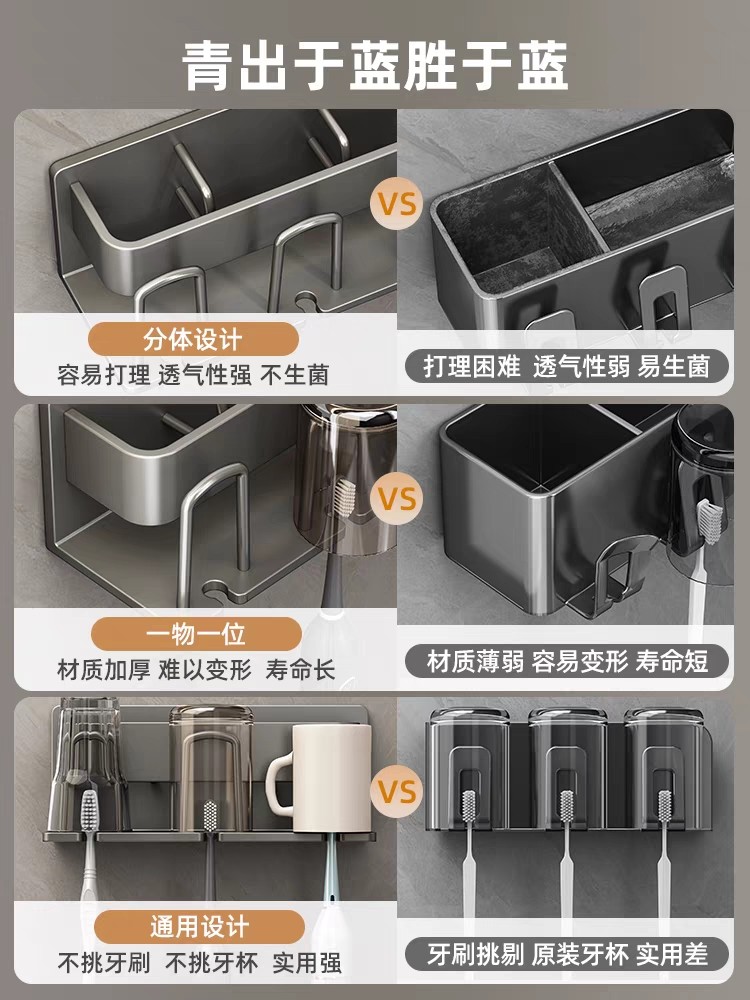 青出于蓝胜于蓝

VS

分体设计
容易打理 透气性强 不生菌

打理困难 透气性弱 易生菌

VS

一物一位
材质加厚 难以变形 寿命长

材质薄弱 容易变形 寿命短

VS

通用设计
不挑牙刷 不挑牙杯 实用强

牙刷挑剔 原装牙杯 实用差