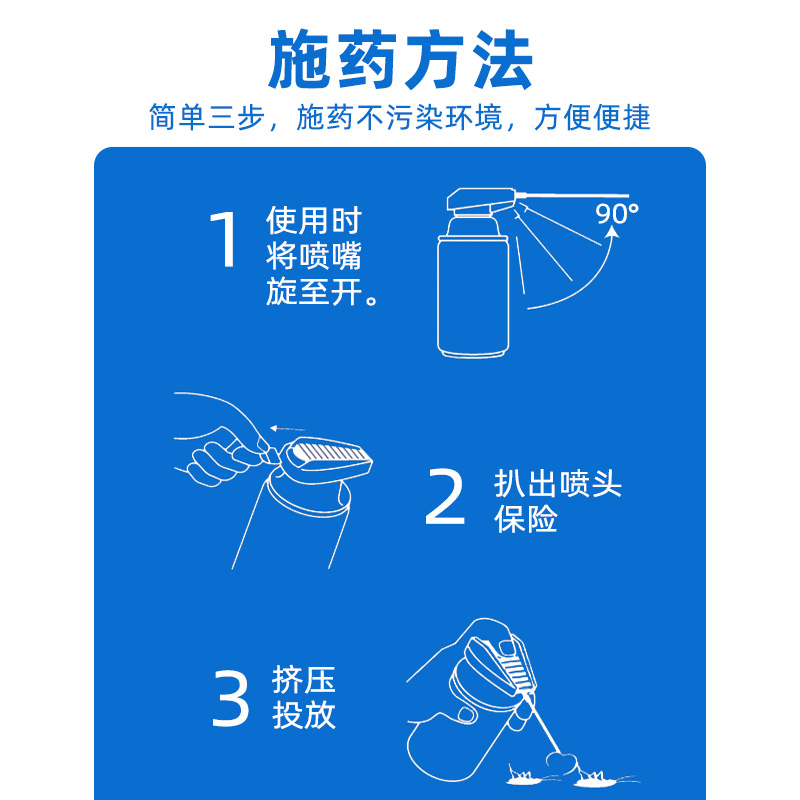 施药方法

简单三步，施药不污染环境，方便便捷

1 使用时将喷嘴旋至开。

90°

2 扒出喷头保险

3 挤压投放