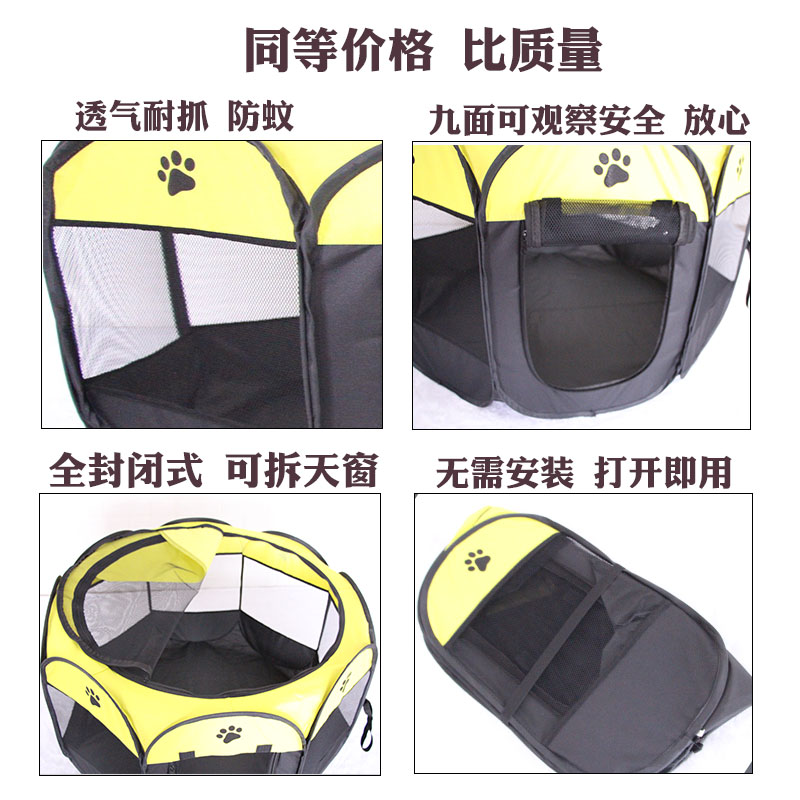 同等价格 比质量

透气耐抓 防蚊

九面可观察安全 放心

全封闭式 可拆天窗

无需安装 打开即用