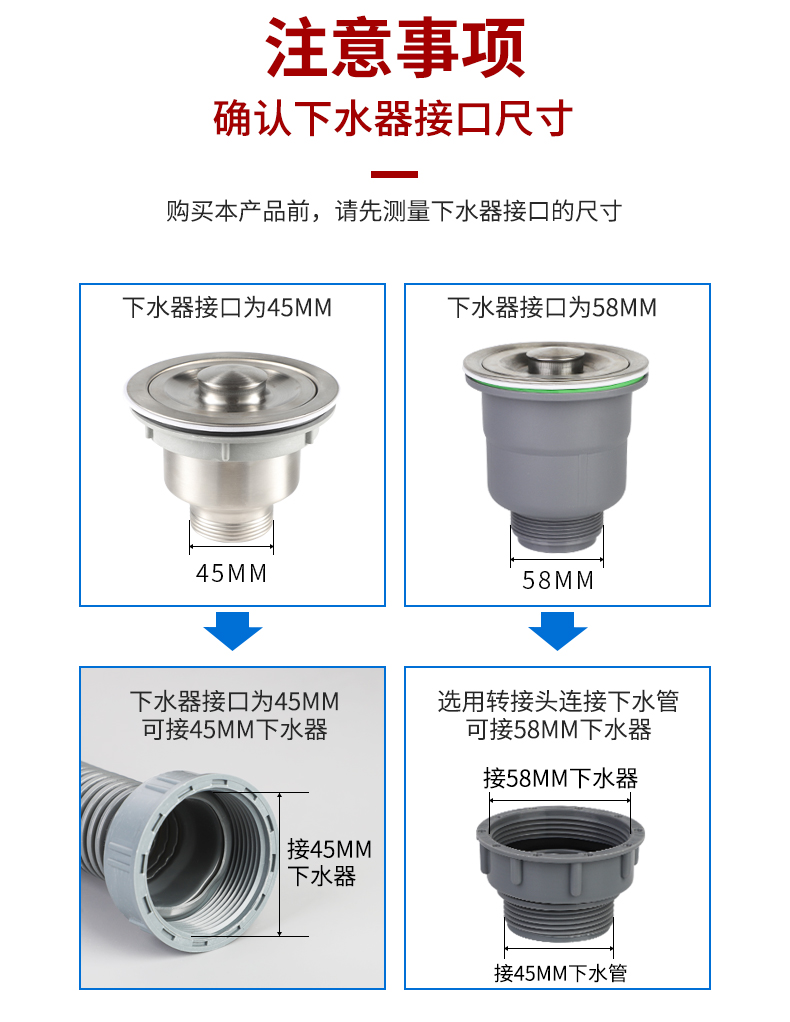 注意事项

确认下水器接口尺寸

购买本产品前，请先测量下水器接口的尺寸

下水器接口为45MM

45MM

下水器接口为58MM

58MM

下水器接口为45MM
可接45MM下水器

接45MM
下水器

选用转接头连接下水管
可接58MM下水器

接58MM下水器

接45MM下水管