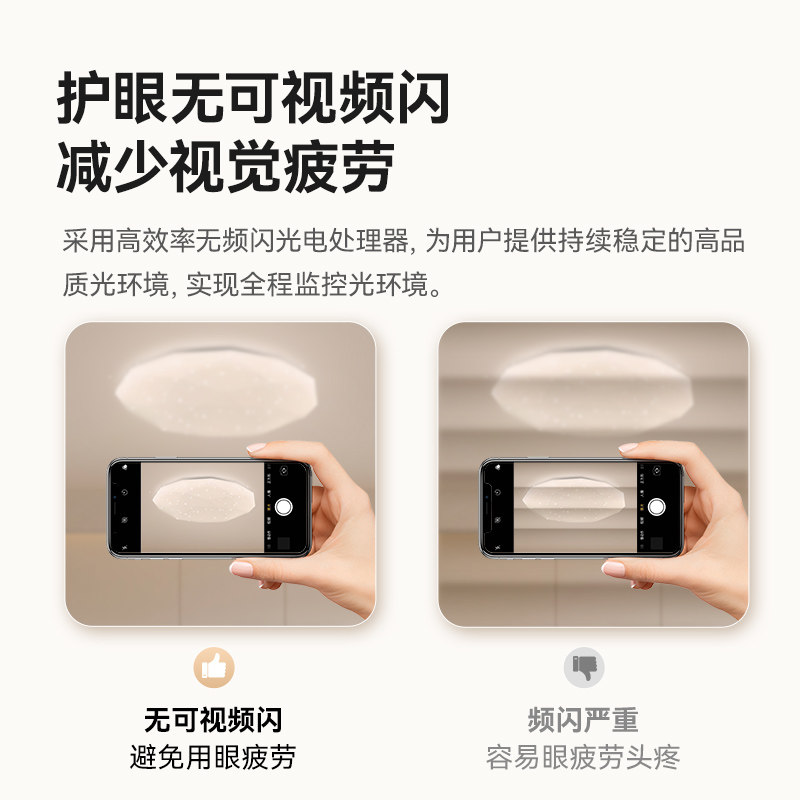 护眼无可视频闪
减少视觉疲劳

采用高效率无频闪光电处理器, 为用户提供持续稳定的高品质光环境, 实现全程监控光环境。

无可视频闪
避免用眼疲劳

频闪严重
容易眼疲劳头疼