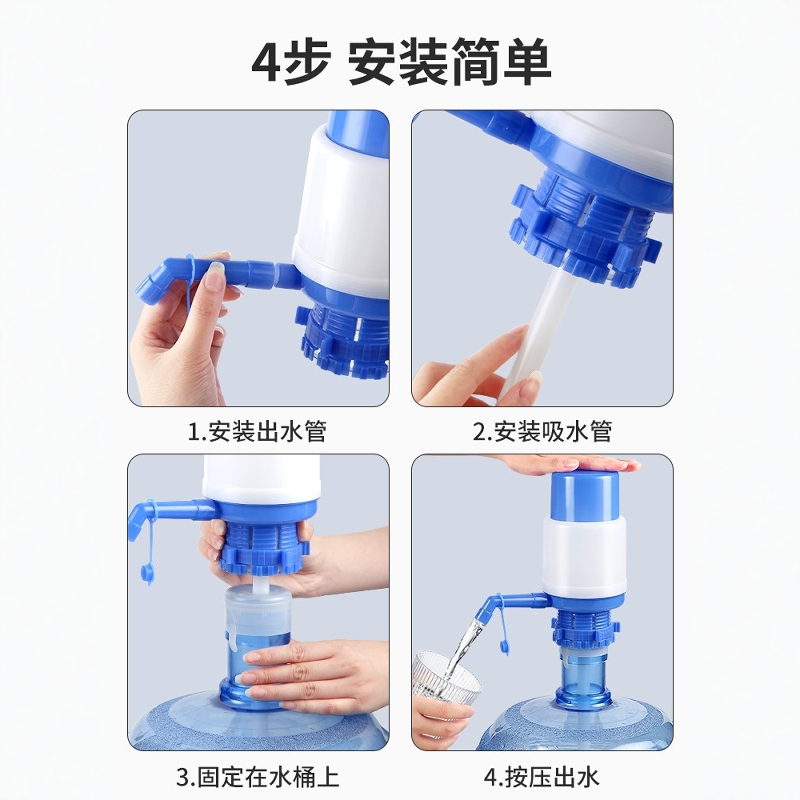 4步 安装简单

1.安装出水管

2.安装吸水管

3.固定在水桶上

4.按压出水