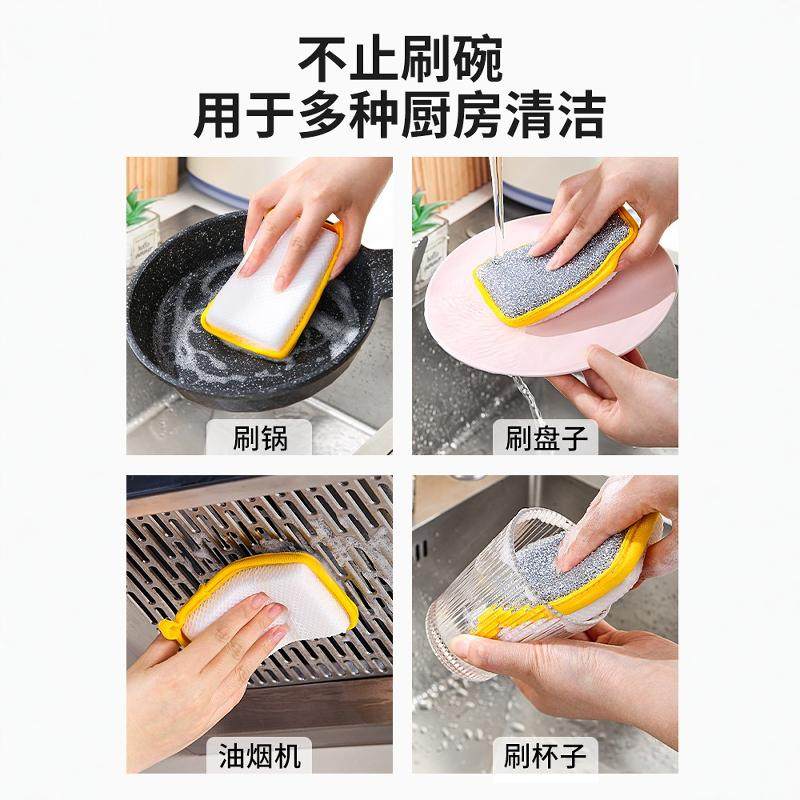 不止刷碗
用于多种厨房清洁

刷锅

刷盘子

油烟机

刷杯子