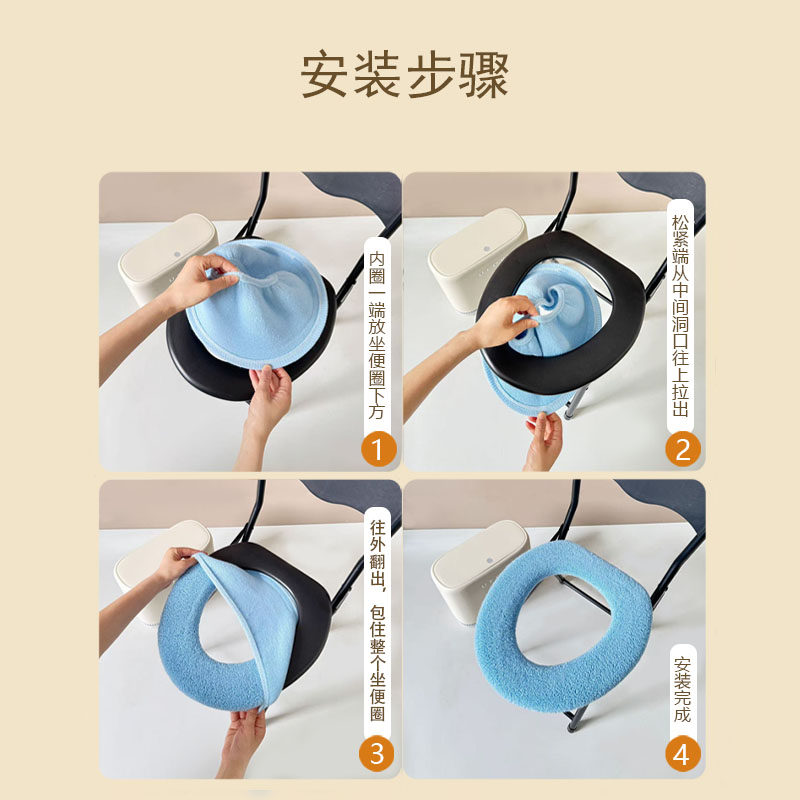 安装步骤

内圈一端放坐便圈下方

1

松紧端从中间洞口往上拉出

2

往外翻出，包住整个坐便圈

3

安装完成

4