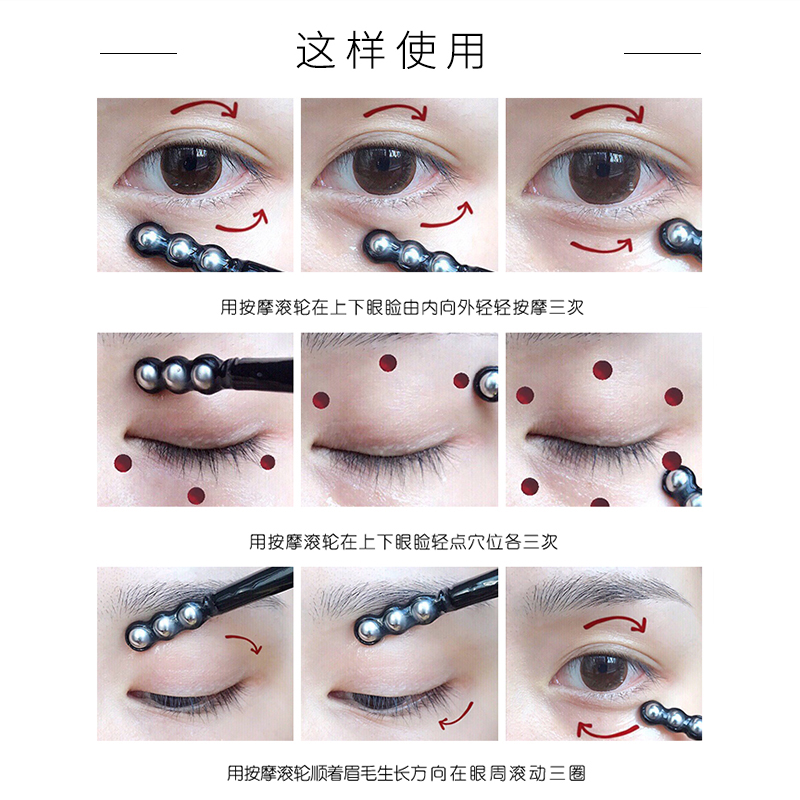 这样使用

用按摩滚轮在上下眼睑由内向外轻轻按摩三次

用按摩滚轮在上下眼睑轻点穴位各三次

用按摩滚轮顺着眉毛生长方向在眼周滚动三圈