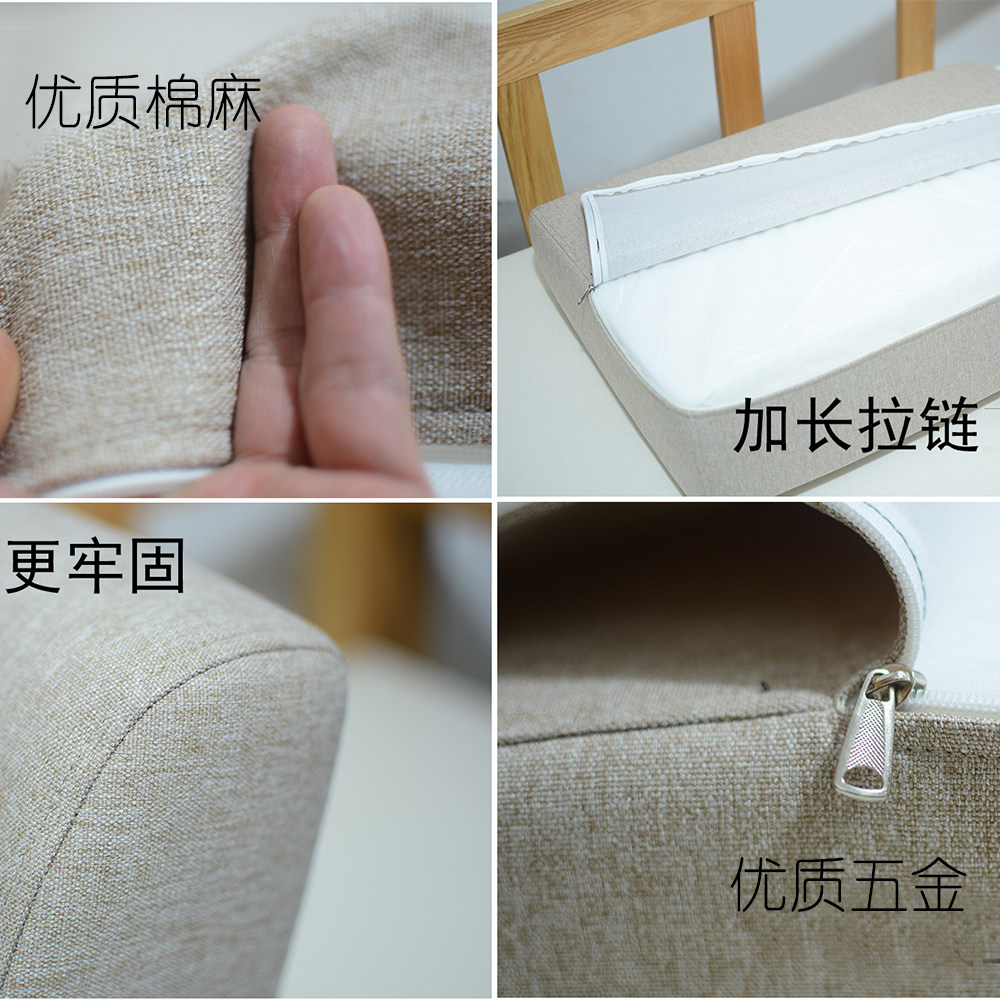 优质棉麻

加长拉链

更牢固

优质五金