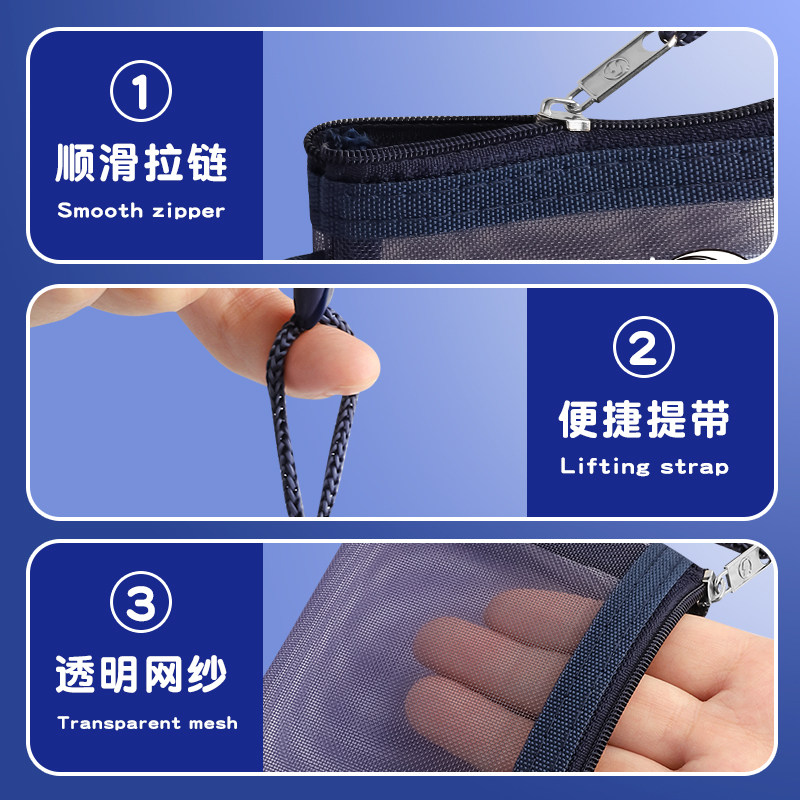 1
顺滑拉链
Smooth zipper

2
便捷提带
Lifting strap

3
透明网纱
Transparent mesh