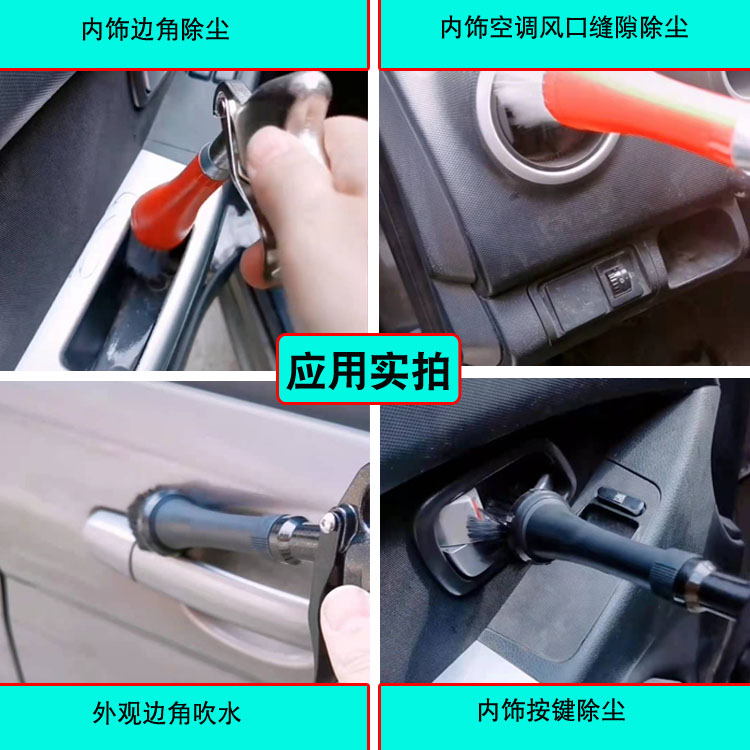 内饰边角除尘

内饰空调风口缝隙除尘

应用实拍

外观边角吹水

内饰按键除尘