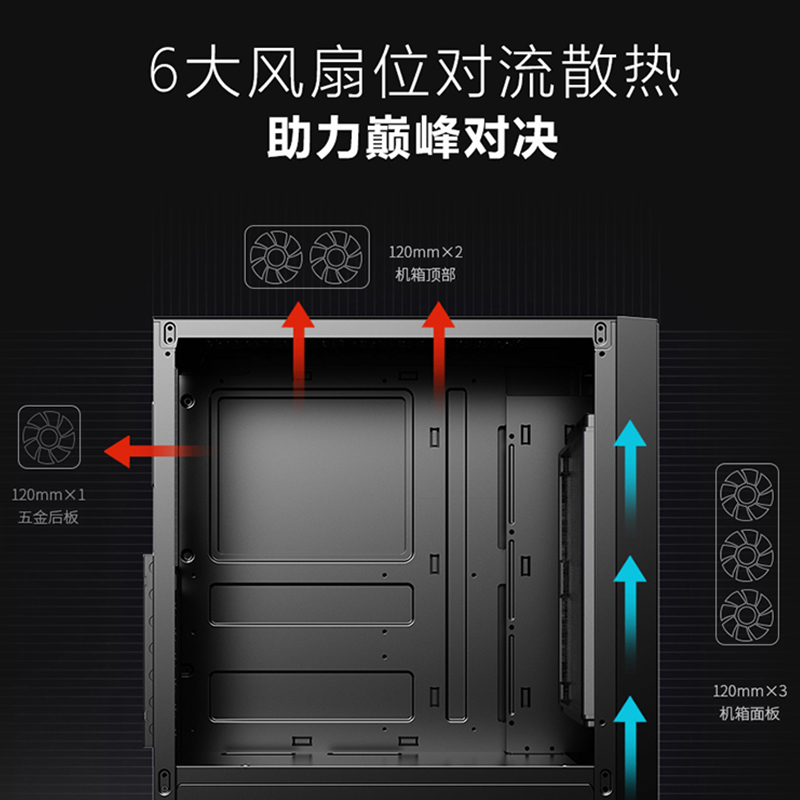 6大风扇位对流散热
助力巅峰对决

120mm×2
机箱顶部

120mm×1
五金后板

120mm×3
机箱面板