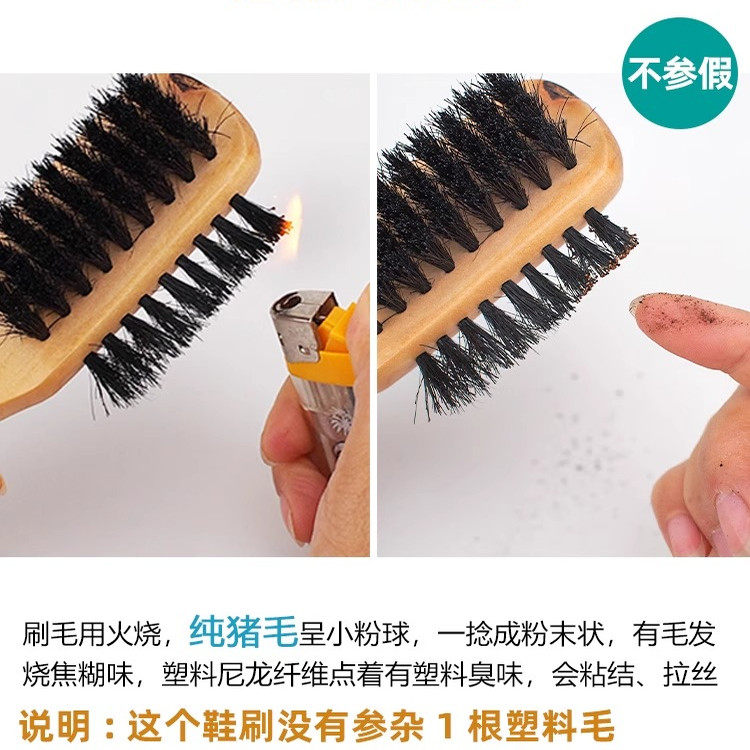 不参假

刷毛用火烧，纯猪毛呈小粉球，一捻成粉末状，有毛发烧焦糊味，塑料尼龙纤维点着有塑料臭味，会粘结、拉丝

说明：这个鞋刷没有参杂 1 根塑料毛