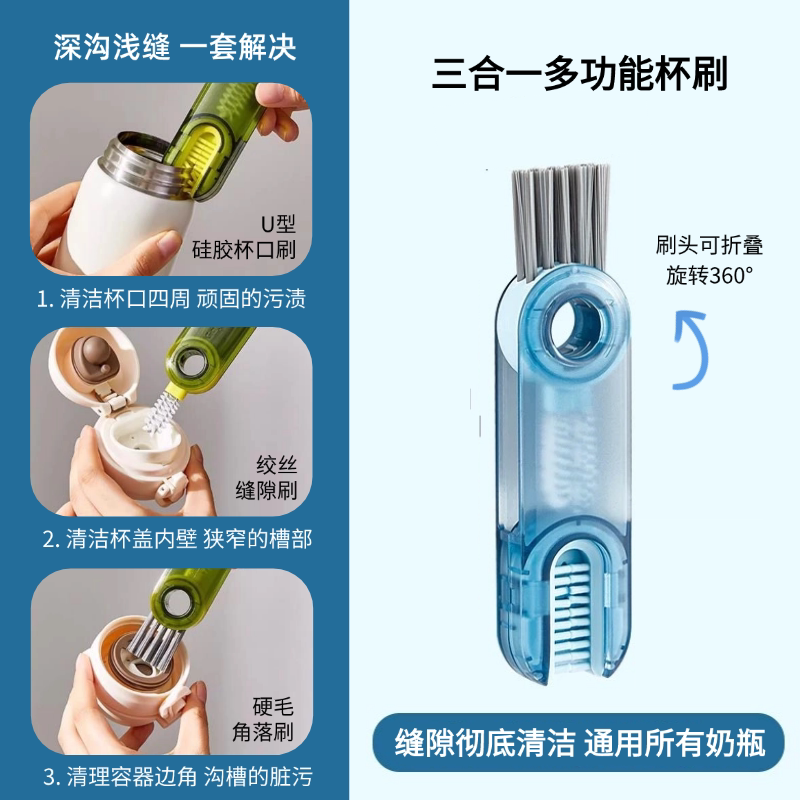 深沟浅缝 一套解决

U型
硅胶杯口刷

1. 清洁杯口四周 顽固的污渍

绞丝
缝隙刷

2. 清洁杯盖内壁 狭窄的槽部

硬毛
角落刷

3. 清理容器边角 沟槽的脏污

三合一多功能杯刷

刷头可折叠
旋转360°

缝隙彻底清洁 通用所有奶瓶