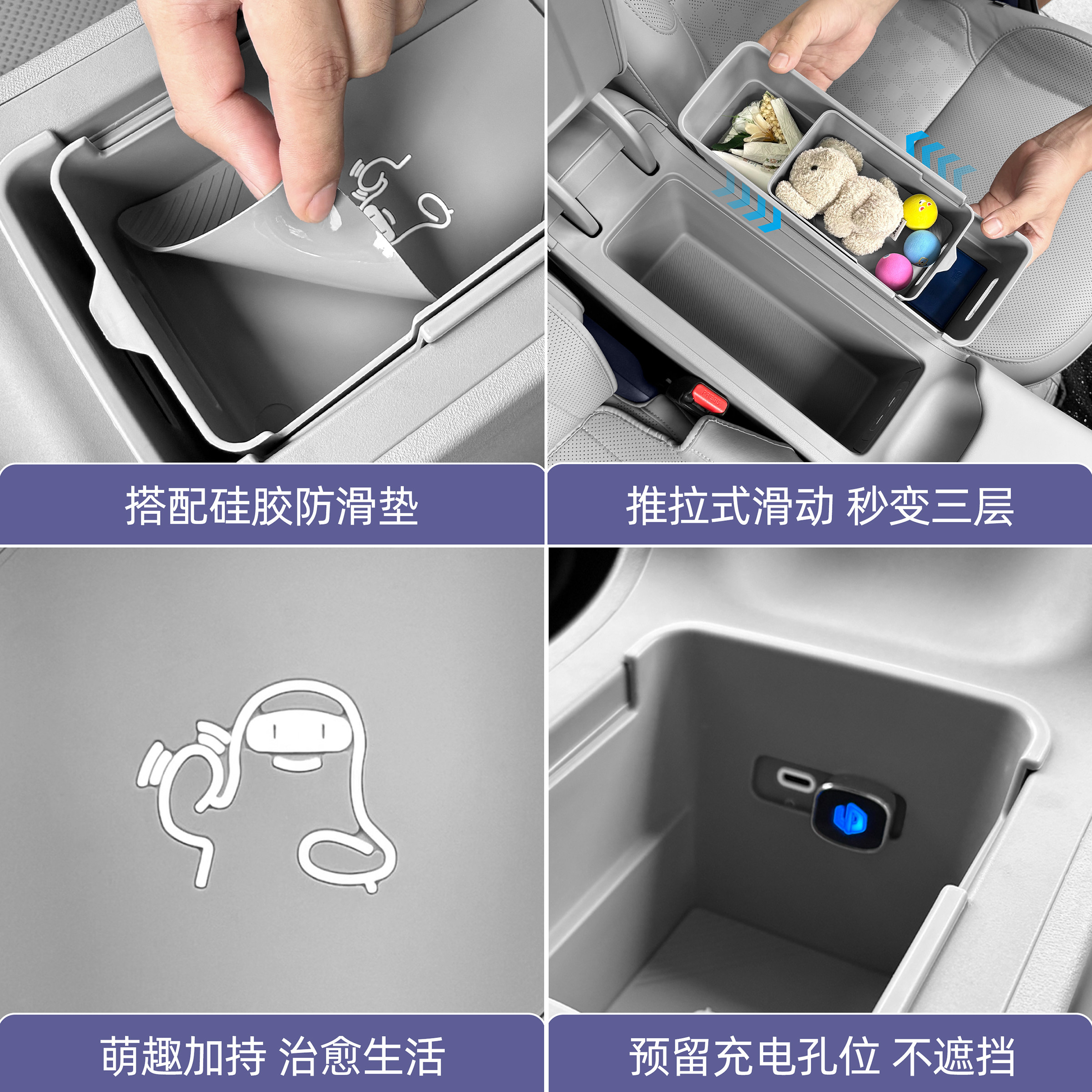 搭配硅胶防滑垫

推拉式滑动 秒变三层

萌趣加持 治愈生活

预留充电孔位 不遮挡