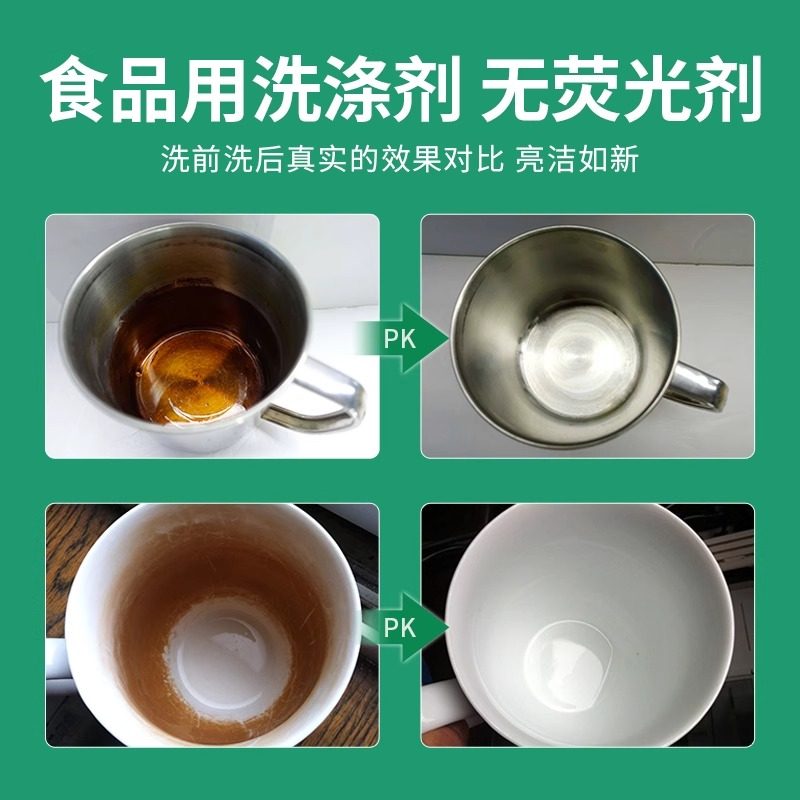 食品用洗涤剂 无荧光剂

洗前洗后真实的效果对比 亮洁如新

PK

PK