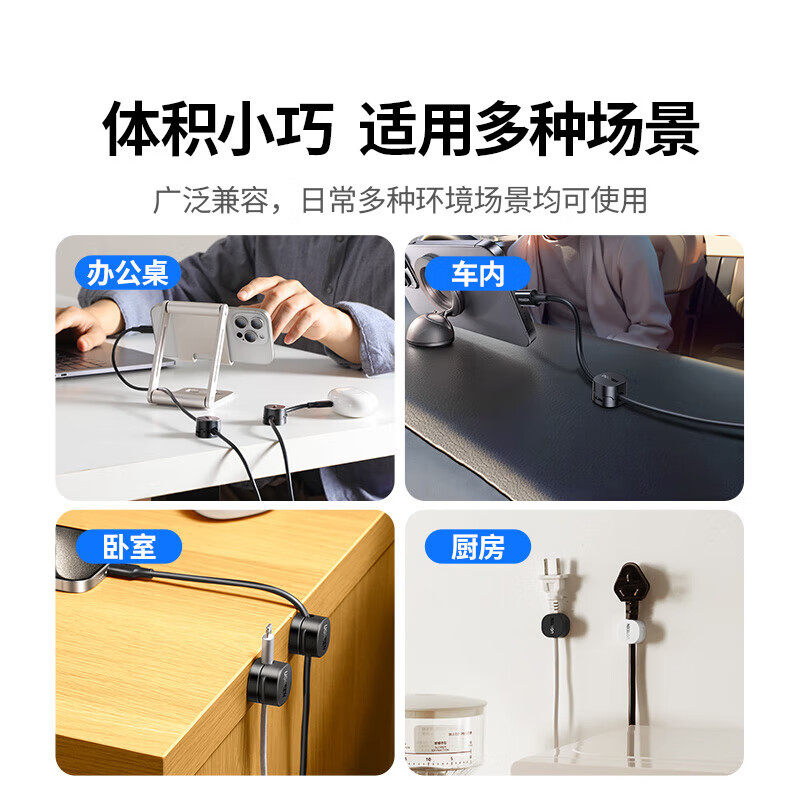 体积小巧 适用多种场景

广泛兼容，日常多种环境场景均可使用

办公桌

车内

卧室

厨房