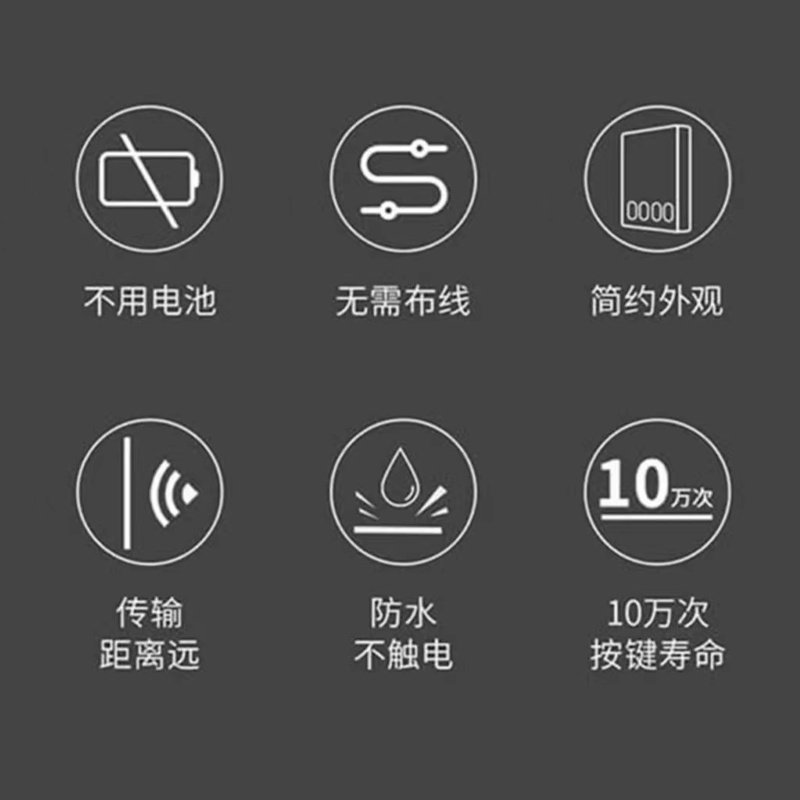 不用电池

无需布线

简约外观

传输
距离远

防水
不触电

10万次

10万次
按键寿命