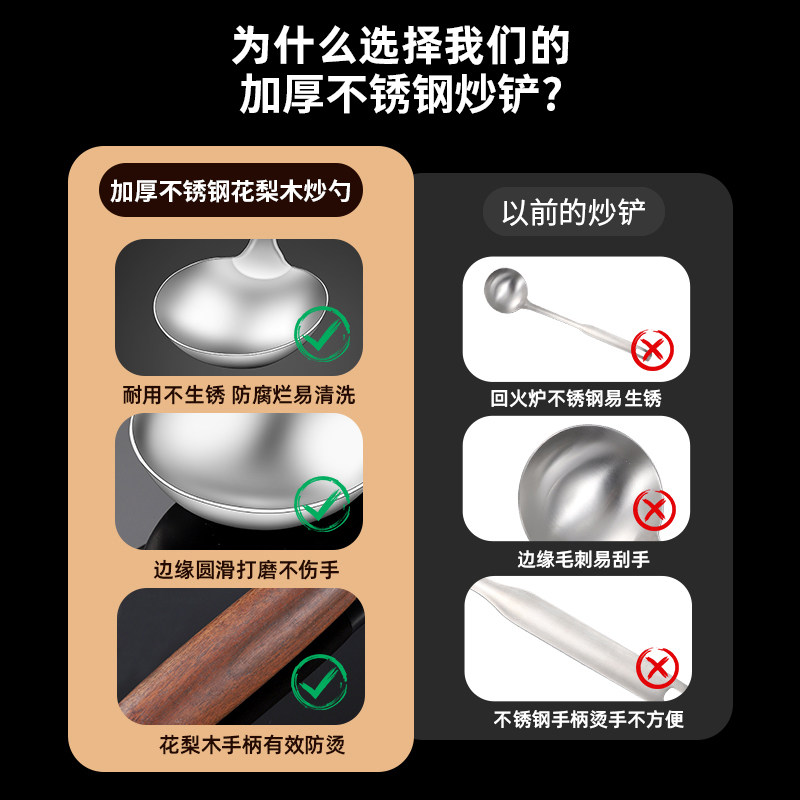 为什么选择我们的
加厚不锈钢炒铲?

加厚不锈钢花梨木炒勺

耐用不生锈 防腐烂易清洗

边缘圆滑打磨不伤手

花梨木手柄有效防烫

以前的炒铲

回火炉不锈钢易生锈

边缘毛刺易刮手

不锈钢手柄烫手不方便