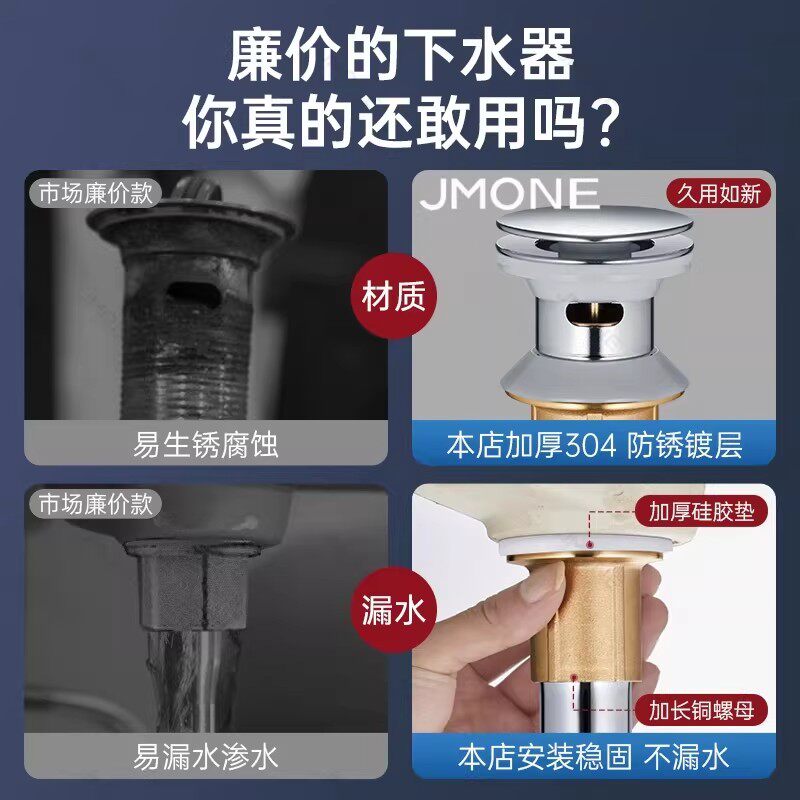 廉价的下水器
你真的还敢用吗？

市场廉价款
易生锈腐蚀

材质

JMONE
久用如新
本店加厚304 防锈镀层

市场廉价款
易漏水渗水

漏水

加厚硅胶垫
加长铜螺母
本店安装稳固 不漏水