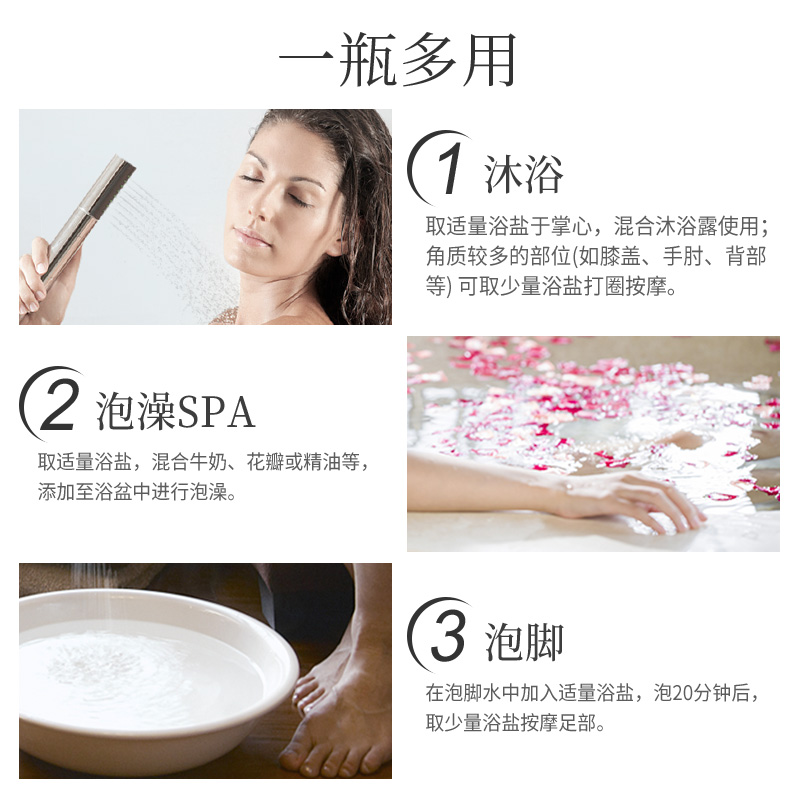 一瓶多用

1 沐浴

取适量浴盐于掌心，混合沐浴露使用；角质较多的部位(如膝盖、手肘、背部等) 可取少量浴盐打圈按摩。

2 泡澡SPA

取适量浴盐，混合牛奶、花瓣或精油等，添加至浴盆中进行泡澡。

3 泡脚

在泡脚水中加入适量浴盐，泡20分钟后，取少量浴盐按摩足部。