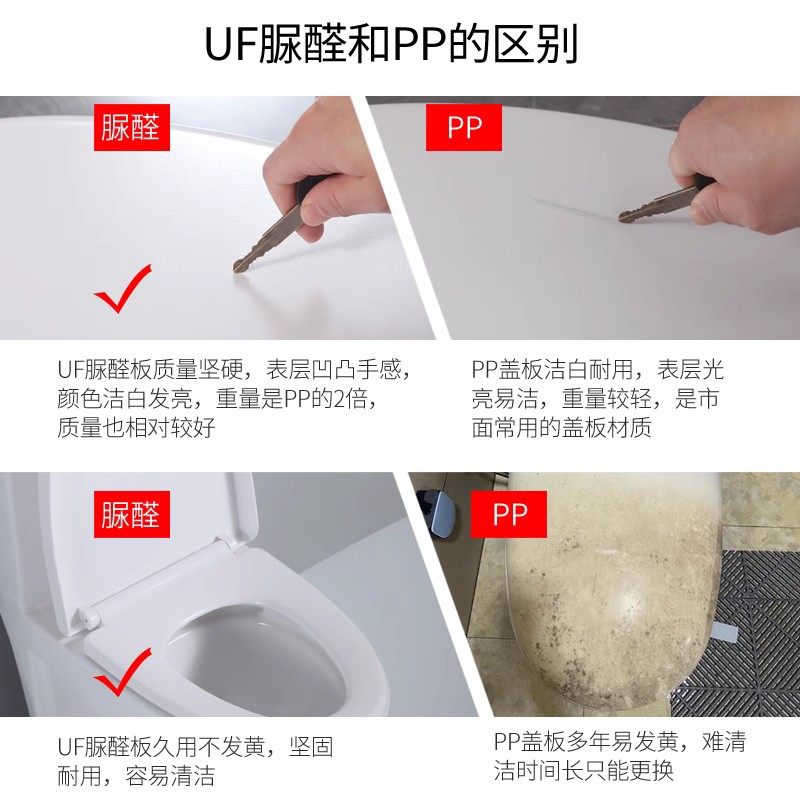 UF脲醛和PP的区别

脲醛

PP

UF脲醛板质量坚硬，表层凹凸手感，颜色洁白发亮，重量是PP的2倍，质量也相对较好

PP盖板洁白耐用，表层光亮易洁，重量较轻，是市面常用的盖板材质

脲醛

PP

UF脲醛板久用不发黄，坚固耐用，容易清洁

PP盖板多年易发黄，难清洁时间长只能更换