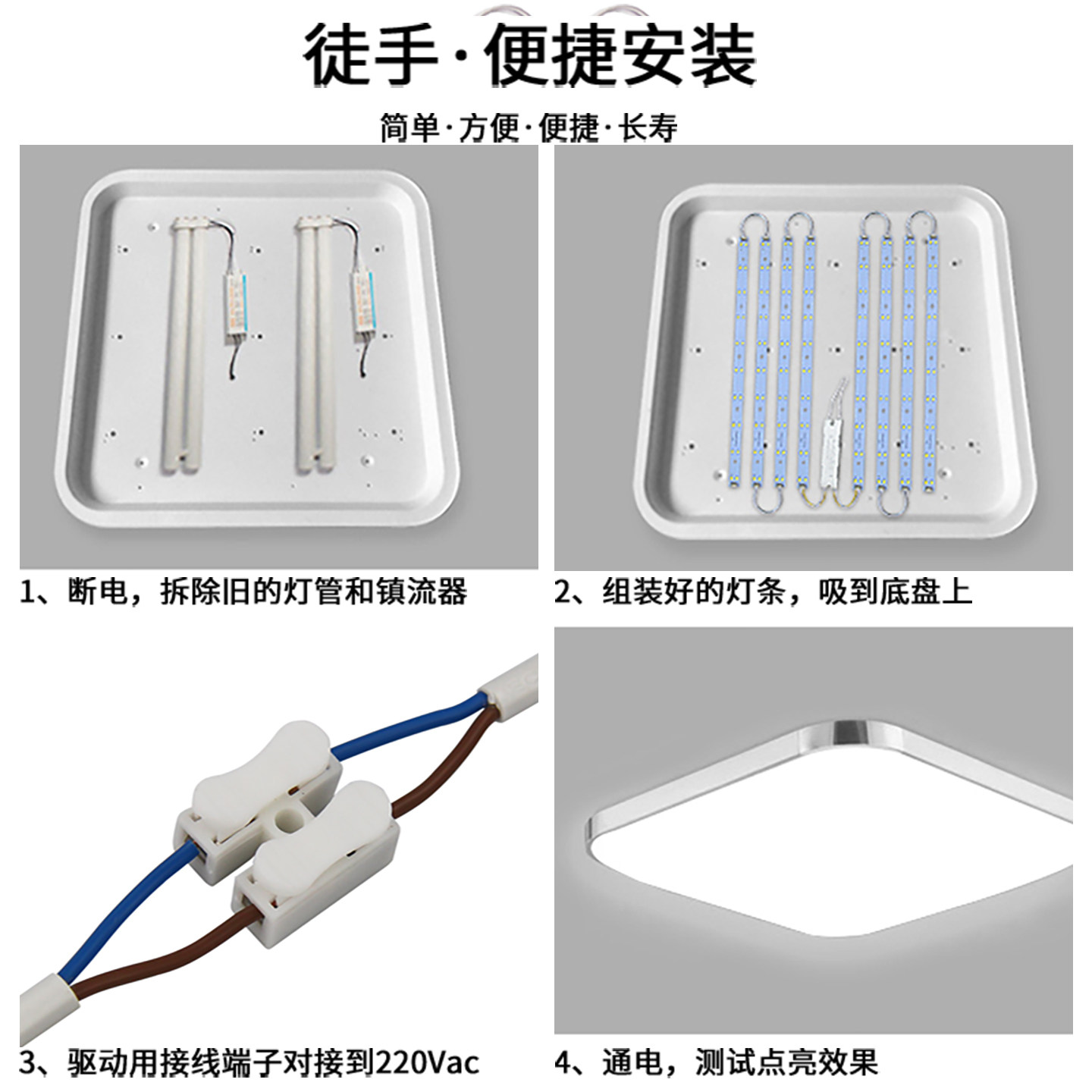 徒手·便捷安装

简单·方便·便捷·长寿

1、断电，拆除旧的灯管和镇流器

2、组装好的灯条，吸到底盘上

3、驱动用接线端子对接到220Vac

4、通电，测试点亮效果