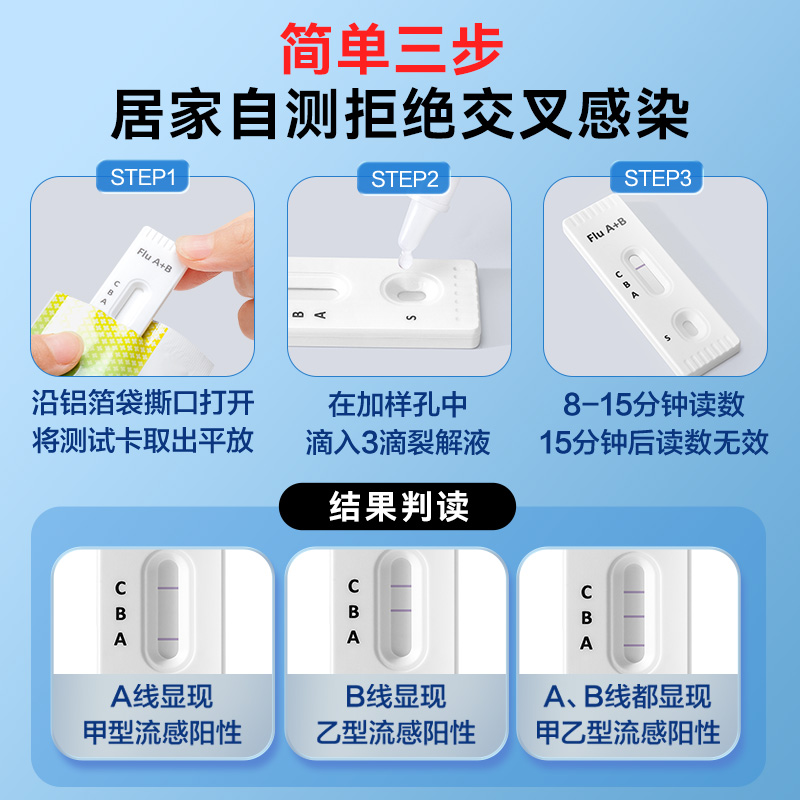 简单三步
居家自测拒绝交叉感染

STEP1

Flu A+B
C
B
A

沿铝箔袋撕口打开
将测试卡取出平放

STEP2

B
A
S

在加样孔中
滴入3滴裂解液

STEP3

Flu A+B
C
B
A
S

8-15分钟读数
15分钟后读数无效

结果判读

C
B
A

A线显现
甲型流感阳性

C
B
A

B线显现
乙型流感阳性

C
B
A

A、B线都显现
甲乙型流感阳性